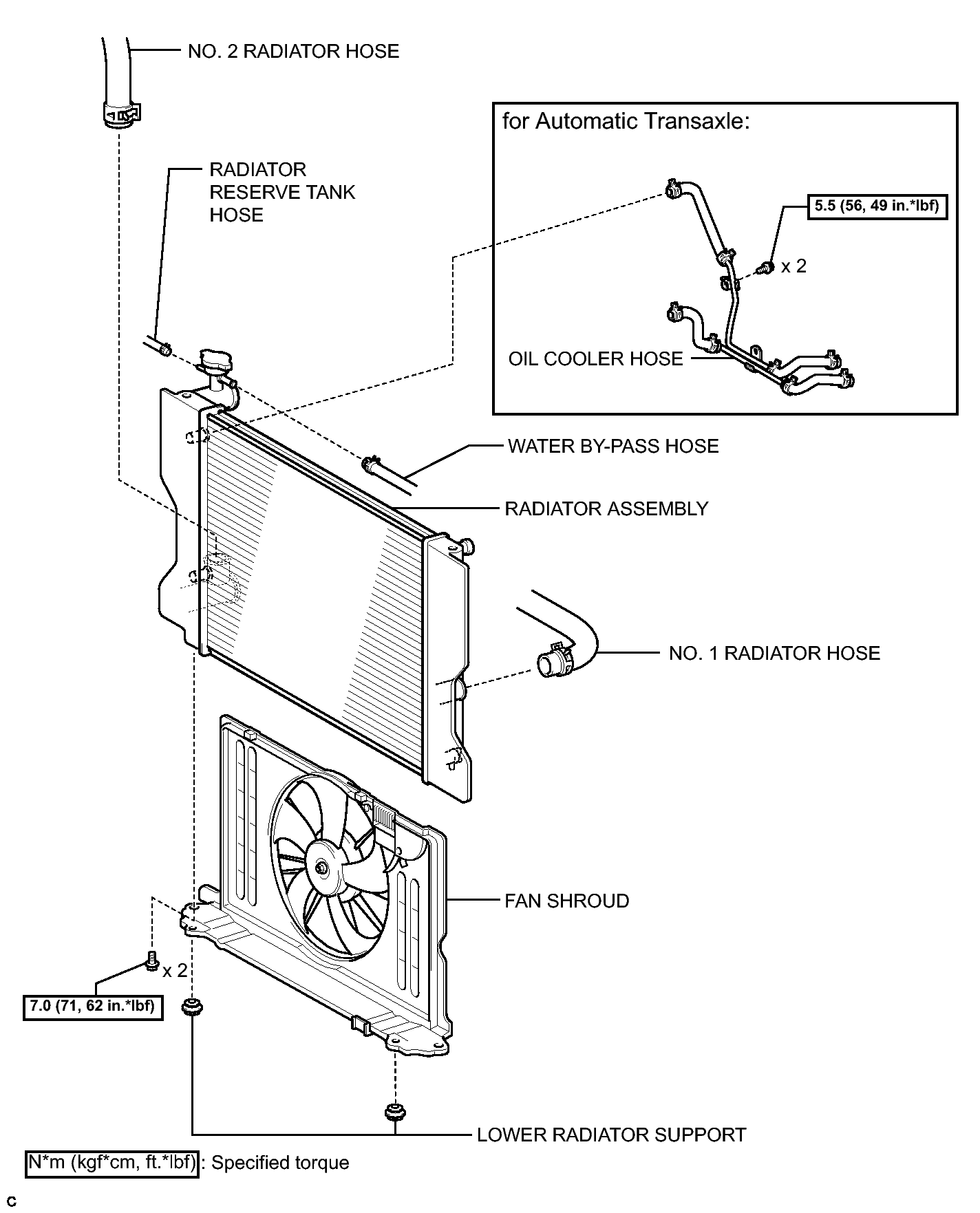 NO. 2 RADIATOR HOSE

for Automatic Transaxle:

RADIATOR RESERVE TANK HOSE

5.5 (56, 49 in.*lbf)

x 2

OIL COOLER HOSE

WATER BY-PASS HOSE

RADIATOR ASSEMBLY

NO. 1 RADIATOR HOSE

FAN SHROUD

x 2

7.0 (71, 62 in.*lbf)

LOWER RADIATOR SUPPORT

N*m (kgf*cm, ft.*lbf) : Specified torque

C