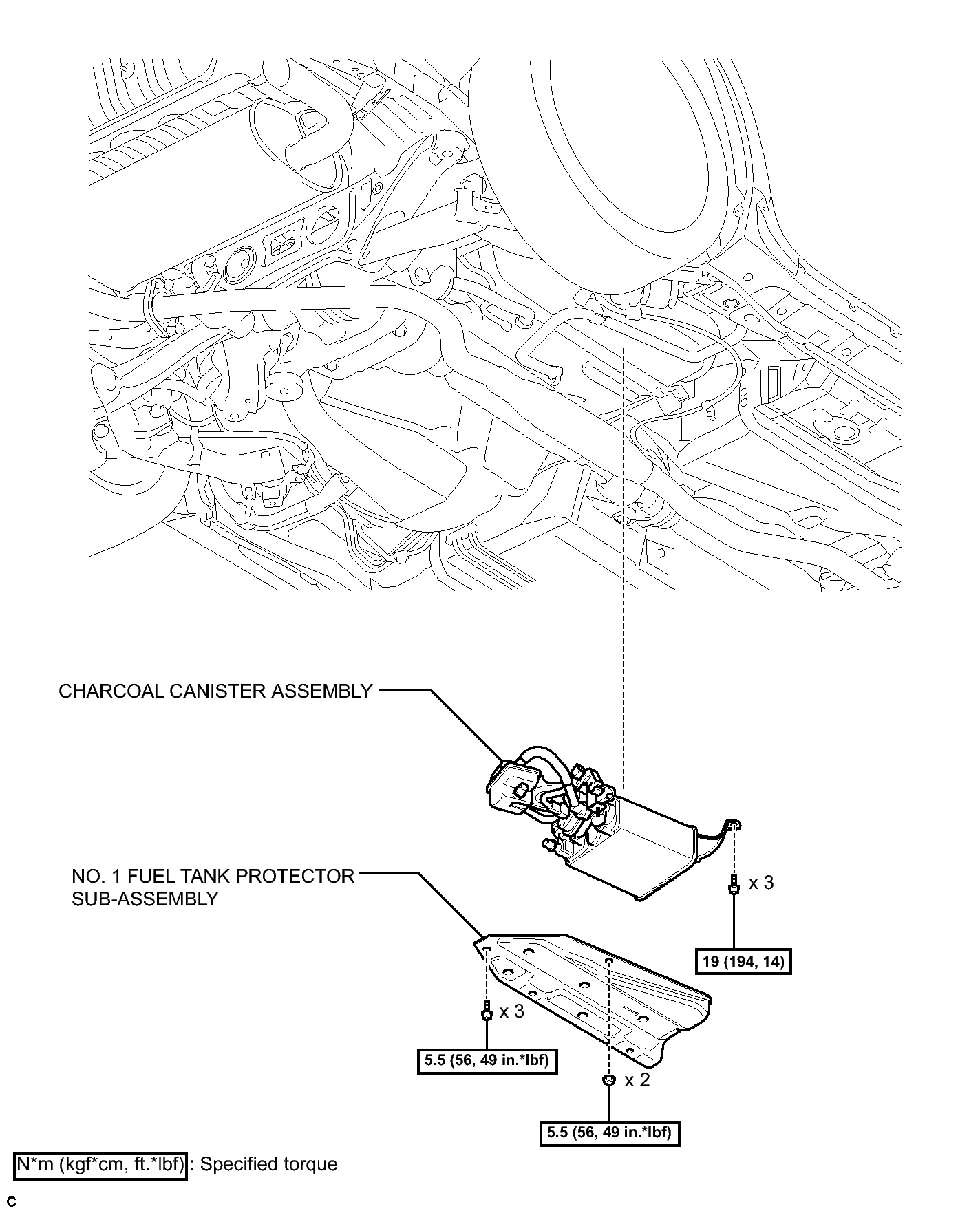 CHARCOAL CANISTER ASSEMBLY

NO. 1 FUEL TANK PROTECTOR SUB-ASSEMBLY

x 3

19 (194, 14)

x 3

5.5 (56, 49 in.*lbf)

x 2

5.5 (56, 49 in.*lbf)

N*m (kgf*cm, ft.*lbf) : Specified torque

C