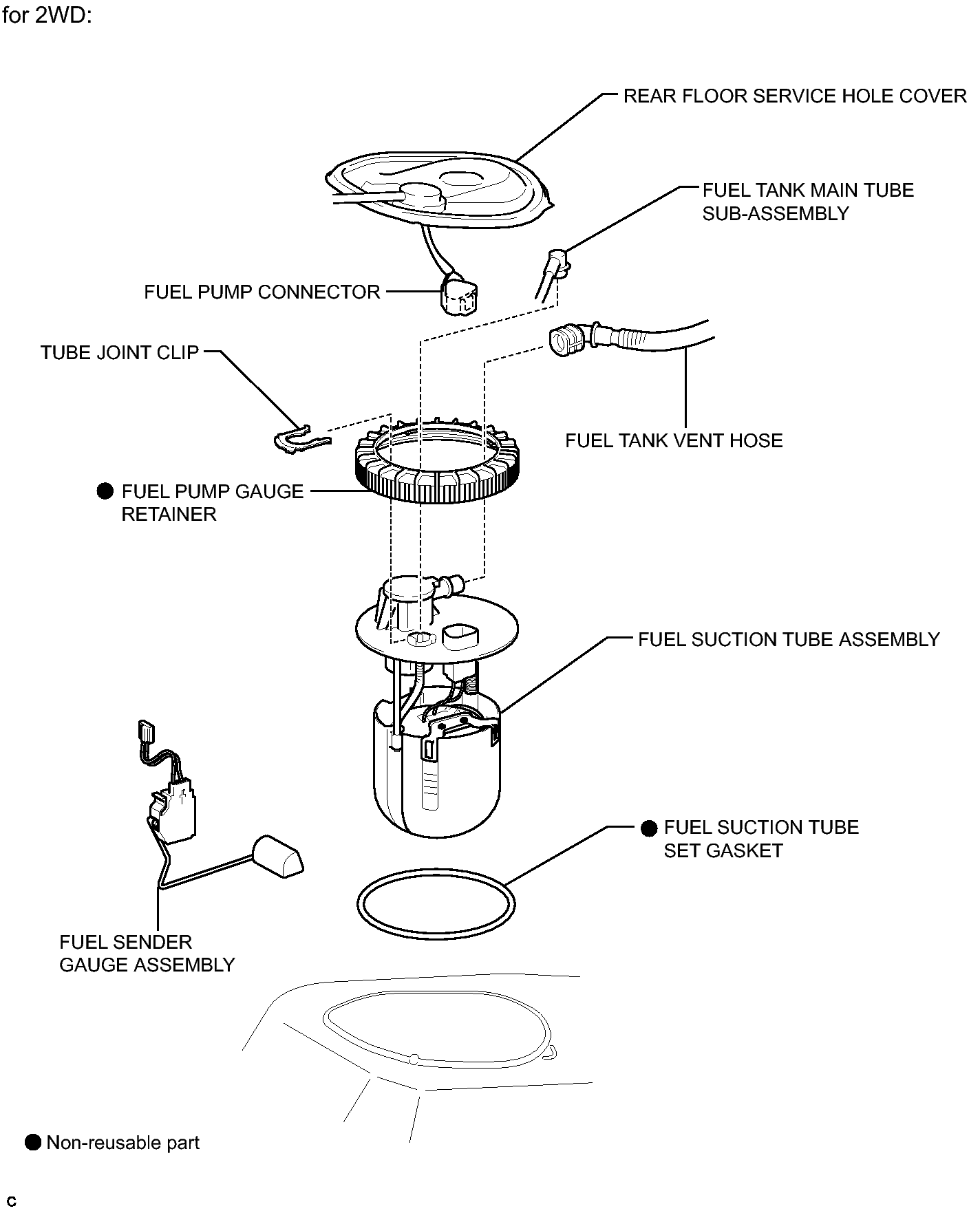 for 2WD:

REAR FLOOR SERVICE HOLE COVER

FUEL TANK MAIN TUBE SUB-ASSEMBLY

FUEL PUMP CONNECTOR

TUBE JOINT CLIP

FUEL TANK VENT HOSE

● FUEL PUMP GAUGE RETAINER

FUEL SUCTION TUBE ASSEMBLY

● FUEL SUCTION TUBE SET GASKET

FUEL SENDER GAUGE ASSEMBLY

● Non-reusable part

C