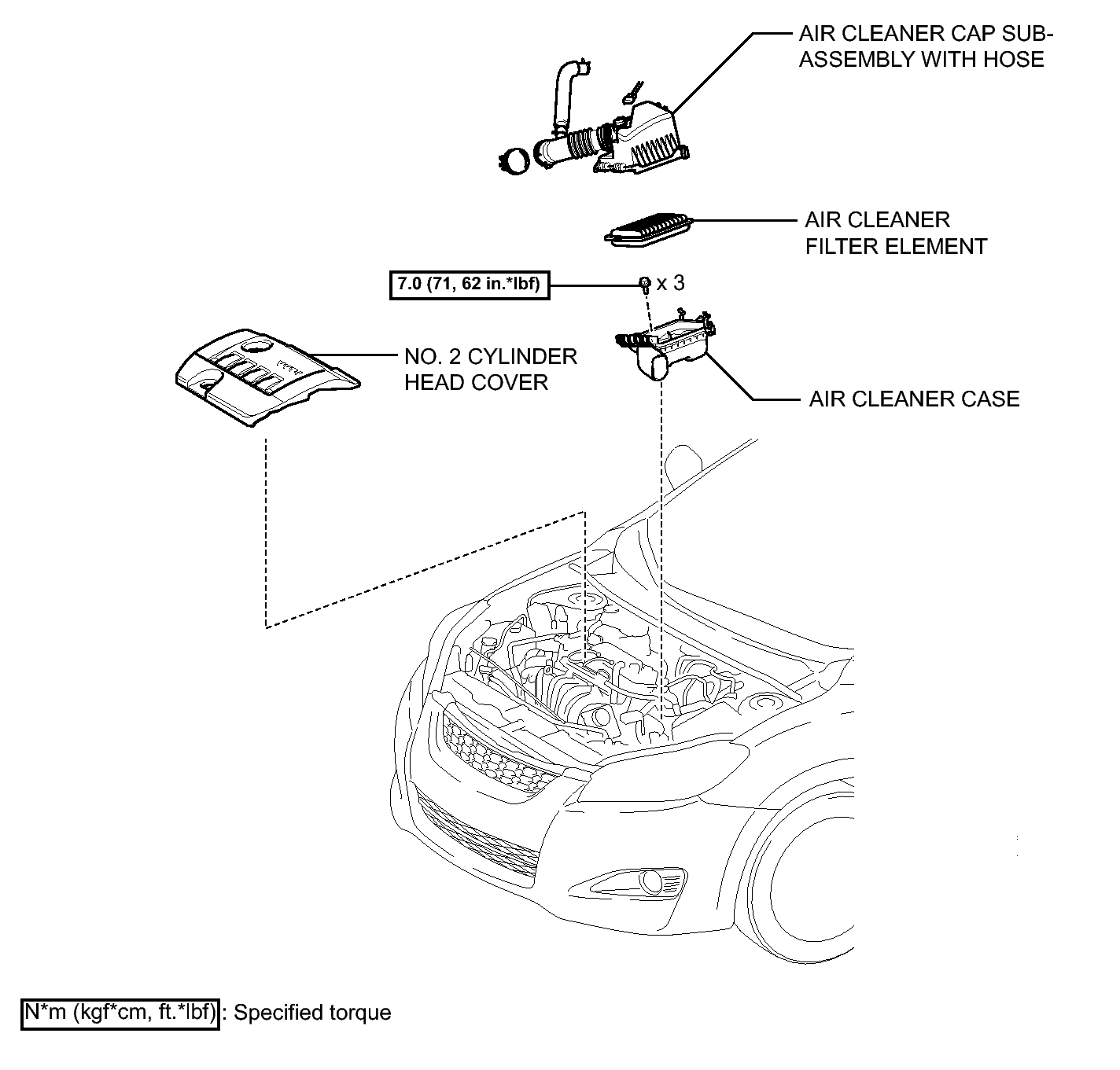 AIR CLEANER CAP SUB-ASSEMBLY WITH HOSE

AIR CLEANER FILTER ELEMENT

7.0 (71, 62 in.*lbf)

x 3

NO. 2 CYLINDER HEAD COVER

AIR CLEANER CASE

N*m (kgf*cm, ft.*lbf) : Specified torque