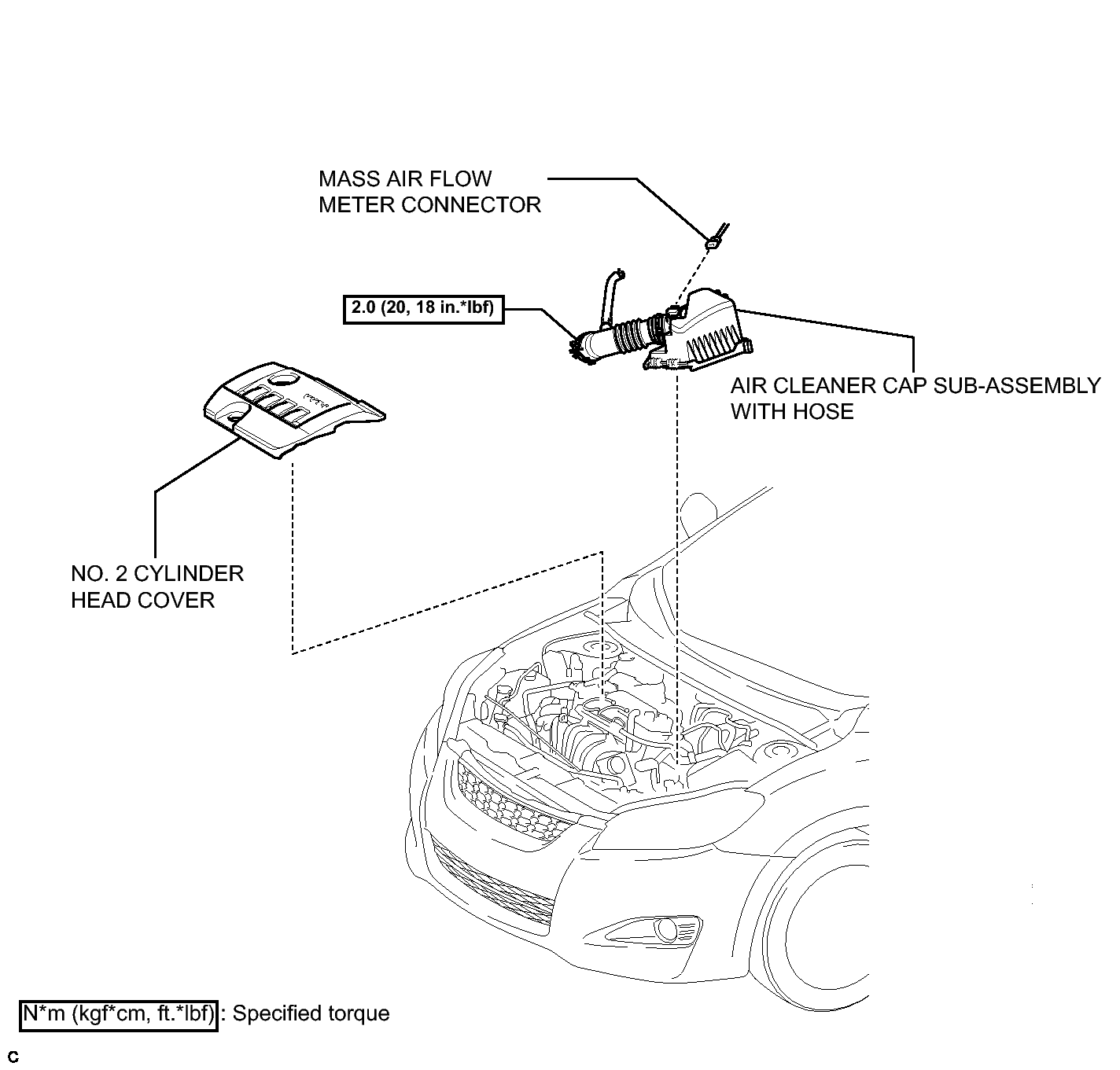 MASS AIR FLOW METER CONNECTOR

2.0 (20, 18 in.*lbf)

AIR CLEANER CAP SUB-ASSEMBLY WITH HOSE

NO. 2 CYLINDER HEAD COVER

N*m (kgf*cm, ft.*lbf) : Specified torque

C