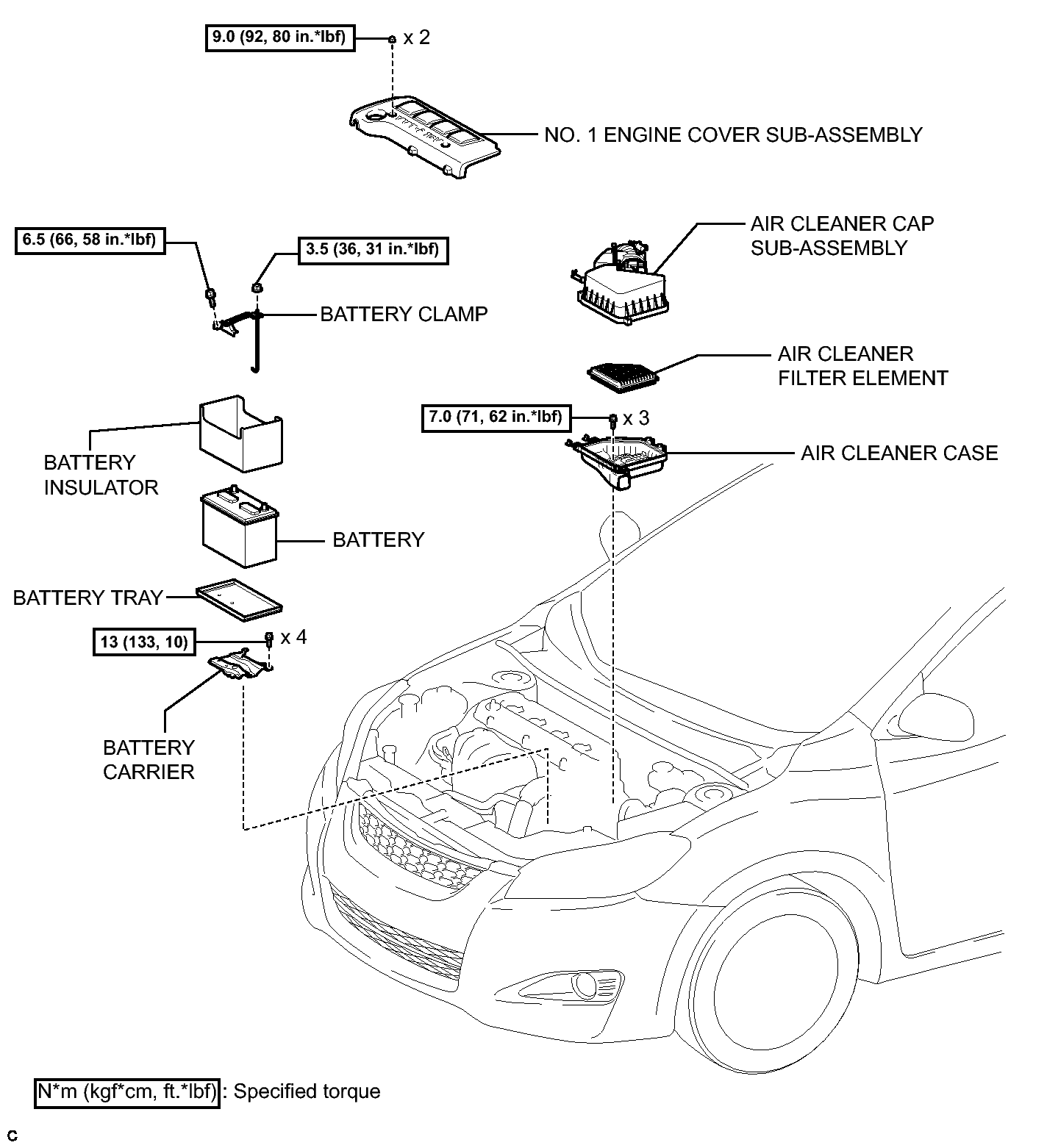 9.0 (92, 80 in.*lbf)

x 2

NO. 1 ENGINE COVER SUB-ASSEMBLY

6.5 (66, 58 in.*lbf)

3.5 (36, 31 in.*lbf)

BATTERY CLAMP

AIR CLEANER CAP SUB-ASSEMBLY

AIR CLEANER FILTER ELEMENT

7.0 (71, 62 in.*lbf)

x 3

AIR CLEANER CASE

BATTERY INSULATOR

BATTERY

BATTERY TRAY

13 (133, 10)

x 4

BATTERY CARRIER

N*m (kgf*cm, ft.*lbf) : Specified torque

C