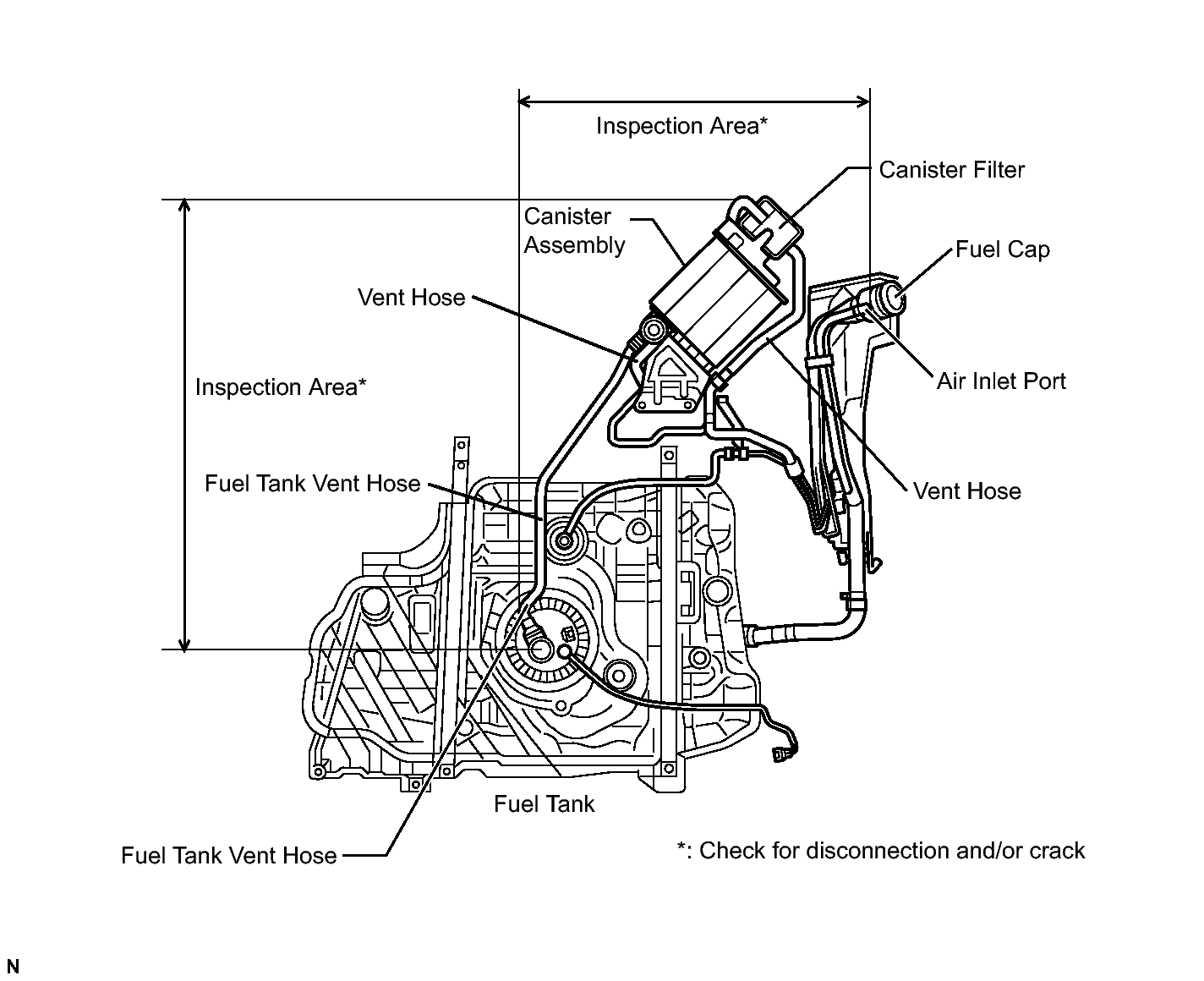 Inspection Area*

Canister Filter

Canister Assembly

Fuel Cap

Vent Hose

Air Inlet Port

Inspection Area*

Fuel Tank Vent Hose

Vent Hose

Fuel Tank

Fuel Tank Vent Hose

*: Check for disconnection and/or crack

N