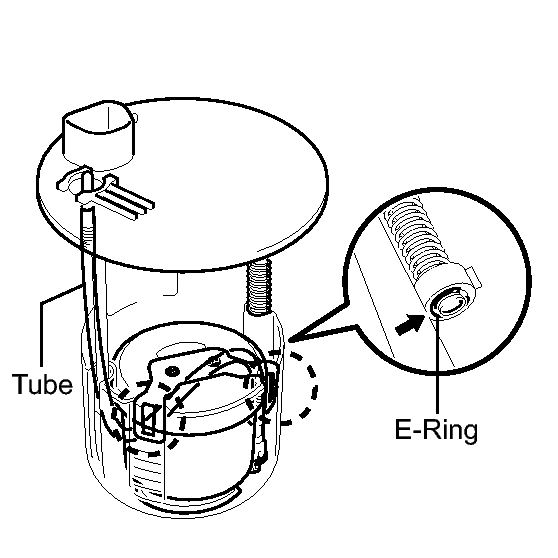 Tube

E-Ring