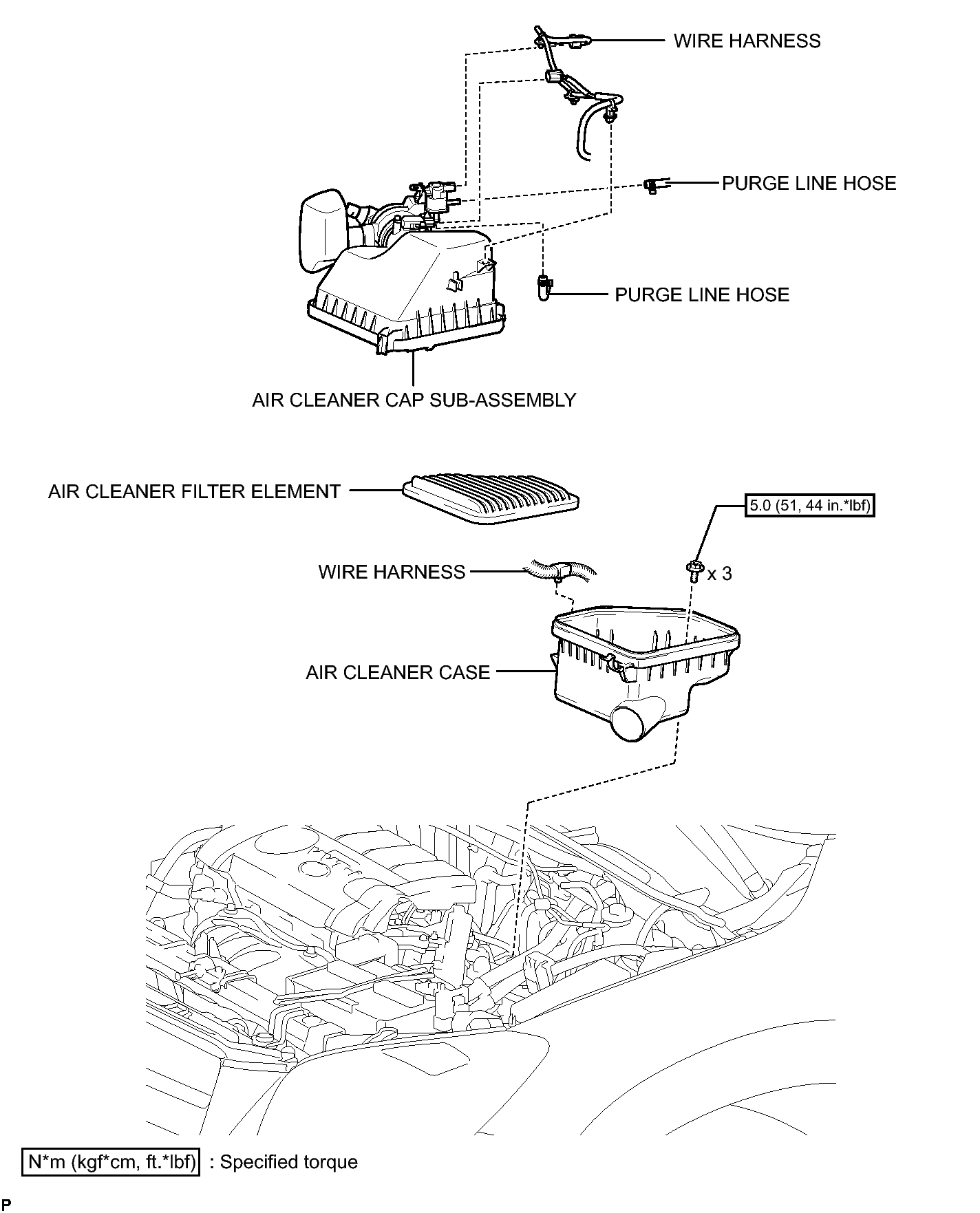 WIRE HARNESS

PURGE LINE HOSE

PURGE LINE HOSE

AIR CLEANER CAP SUB-ASSEMBLY

AIR CLEANER FILTER ELEMENT

5.0 (51, 44 in.*lbf)

WIRE HARNESS

x 3

AIR CLEANER CASE

N*m (kgf*cm, ft.*lbf) : Specified torque

P