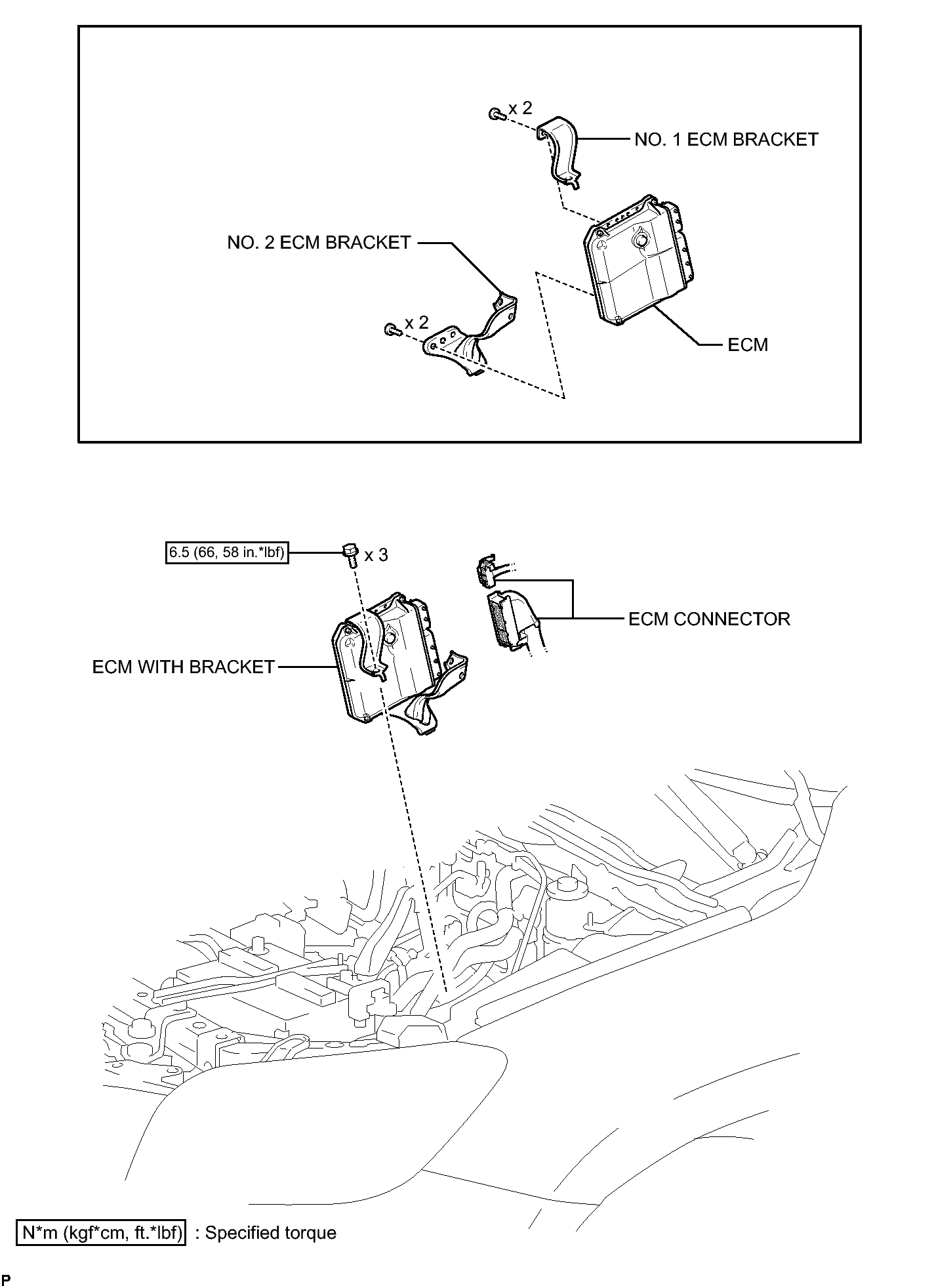 x 2

NO. 1 ECM BRACKET

NO. 2 ECM BRACKET

x 2

ECM

6.5 (66, 58 in.*lbf)

x 3

ECM CONNECTOR

ECM WITH BRACKET

N*m (kgf*cm, ft.*lbf) : Specified torque

P