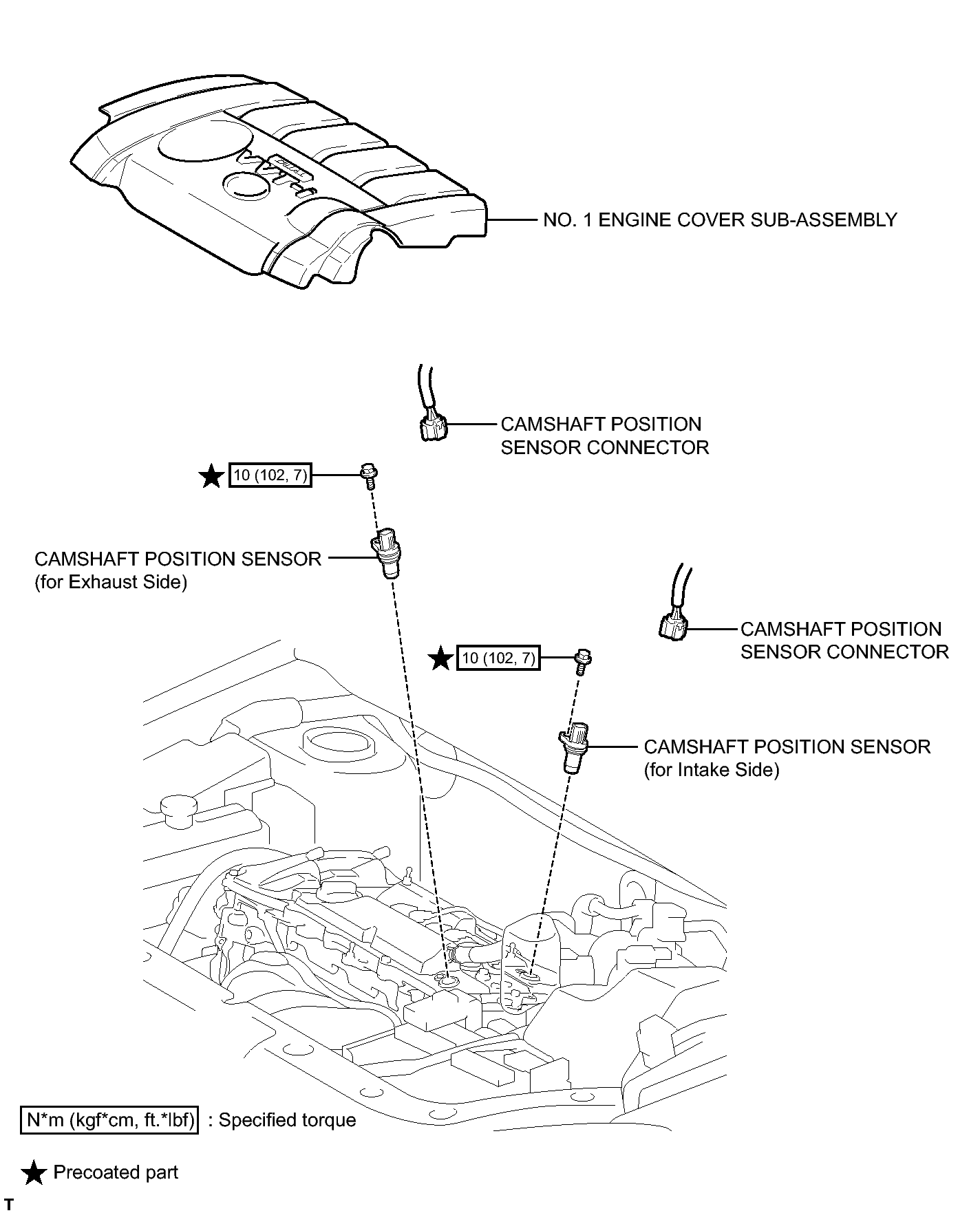 DUAL VVT-i

NO. 1 ENGINE COVER SUB-ASSEMBLY

CAMSHAFT POSITION SENSOR CONNECTOR

★ 10 (102, 7)

CAMSHAFT POSITION SENSOR (for Exhaust Side)

CAMSHAFT POSITION SENSOR CONNECTOR

★ 10 (102, 7)

CAMSHAFT POSITION SENSOR (for Intake Side)

N*m (kgf*cm, ft.*lbf) : Specified torque

★ Precoated part

T