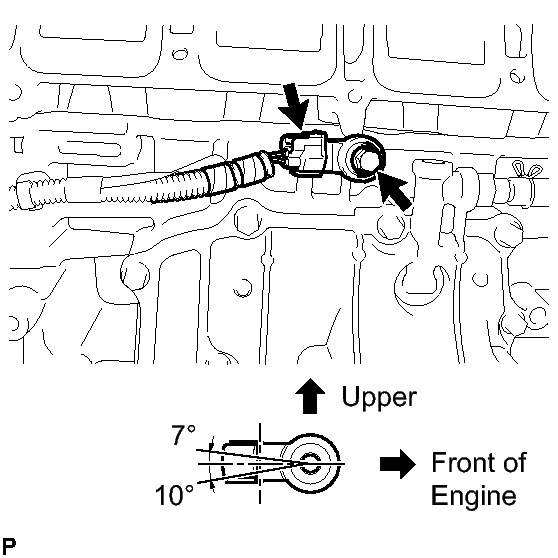 Upper

7°

10°

Front of Engine

P