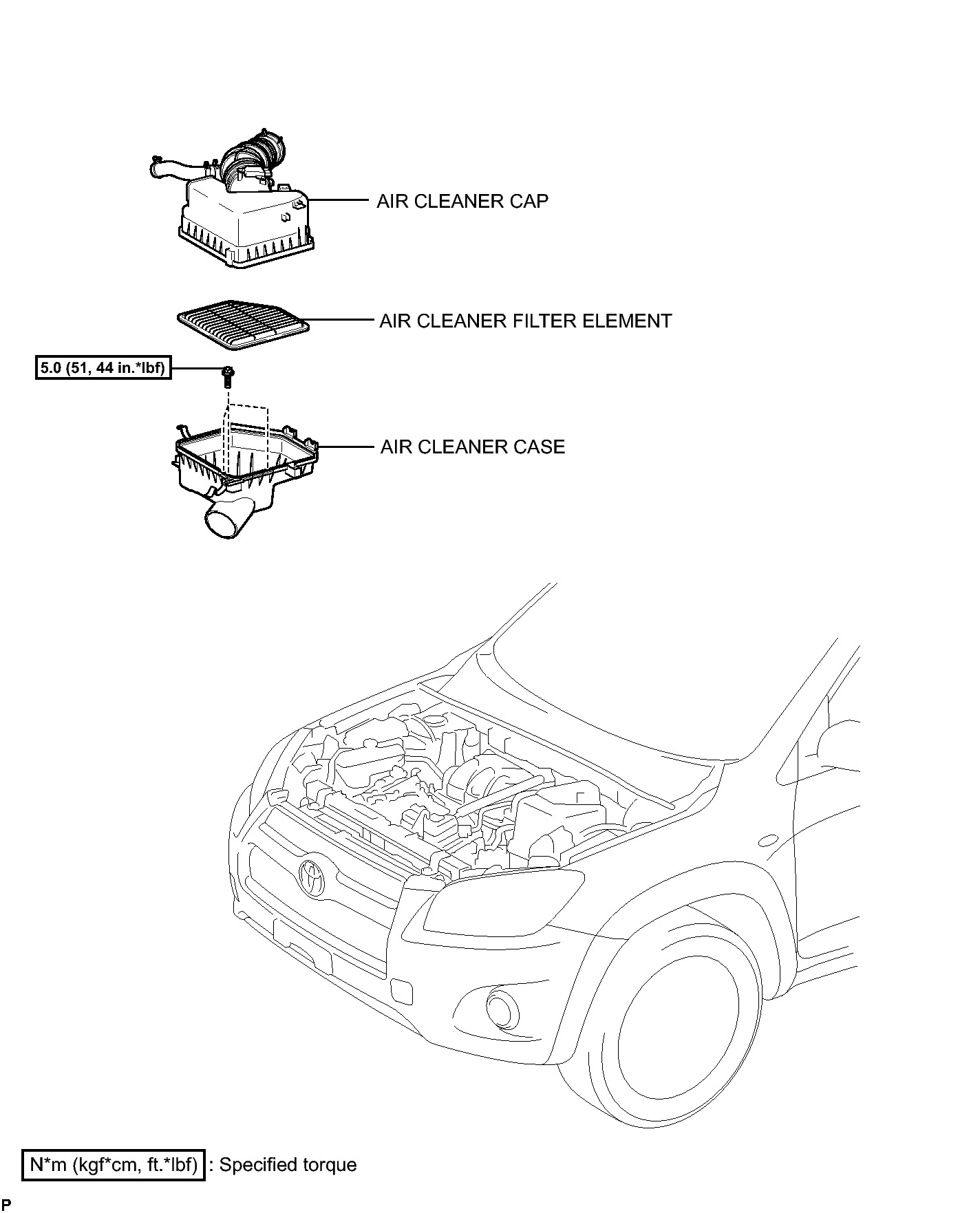 AIR CLEANER CAP

AIR CLEANER FILTER ELEMENT

5.0 (51, 44 in.*lbf)

AIR CLEANER CASE

N*m (kgf*cm, ft.*lbf) : Specified torque

P