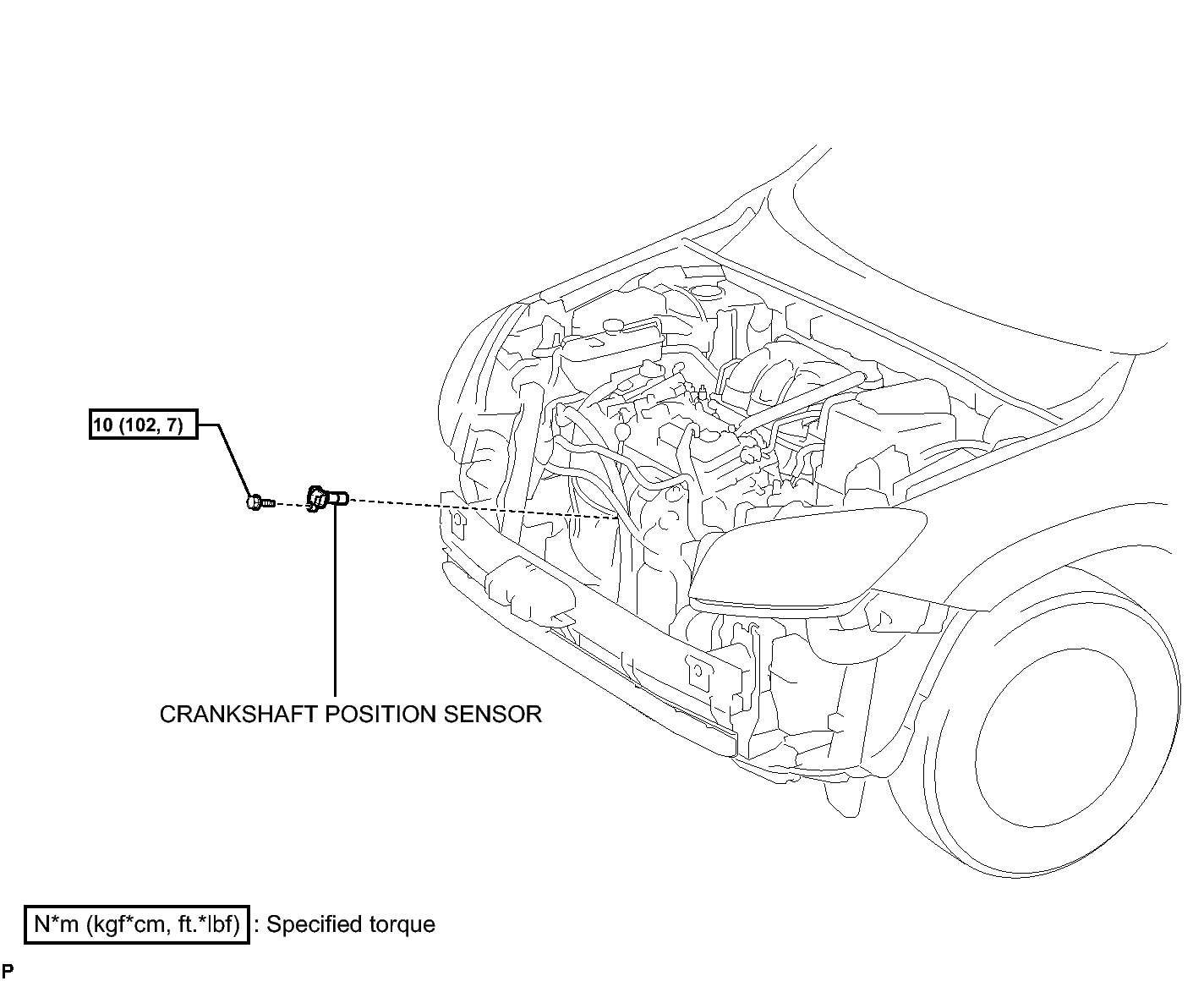 10 (102, 7)

CRANKSHAFT POSITION SENSOR

N*m (kgf*cm, ft.*lbf) : Specified torque

P