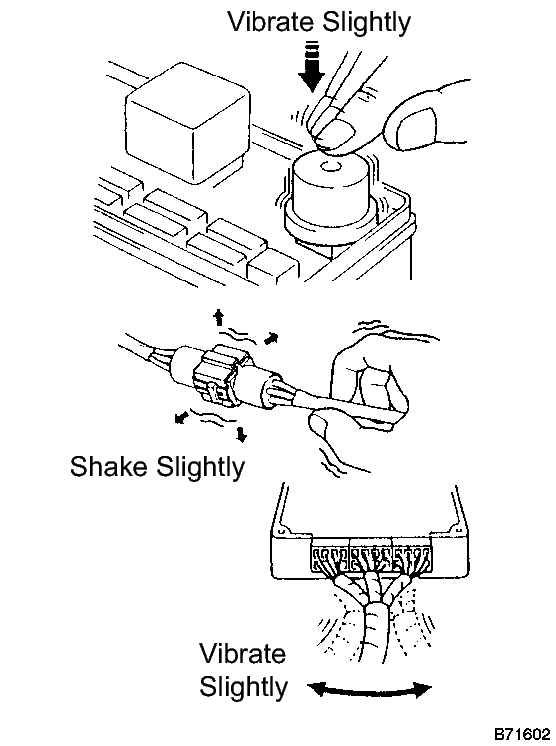 Vibrate Slightly

Shake Slightly

Vibrate Slightly

B71602