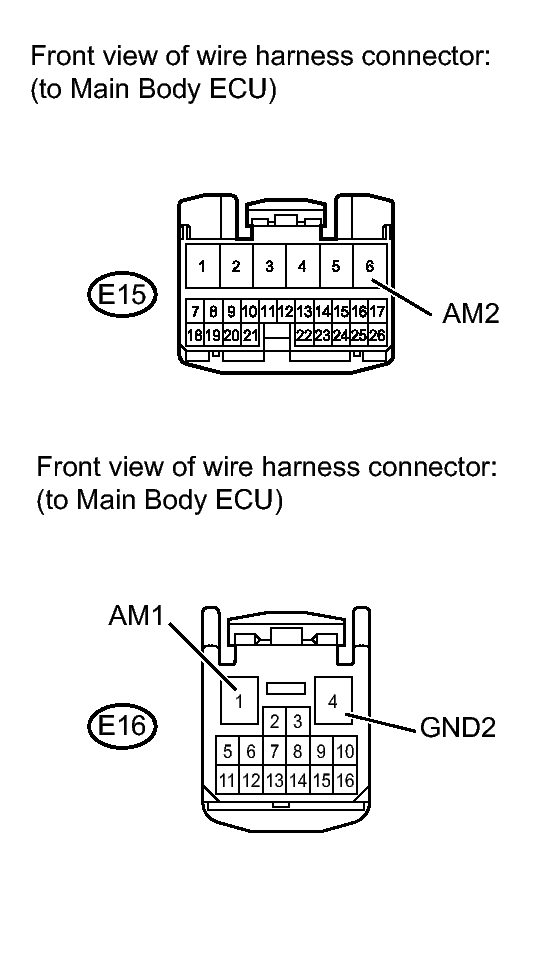 Front view of wire harness connector:
(to Main Body ECU)

E15

1 2 3 4 5 6

7 8 9 10 11 12 13 14 15 16 17

18 19 20 21 22 23 24 25 26

AM2

Front view of wire harness connector:
(to Main Body ECU)

AM1

E16

1 4

2 3

5 6 7 8 9 10

11 12 13 14 15 16

GND2