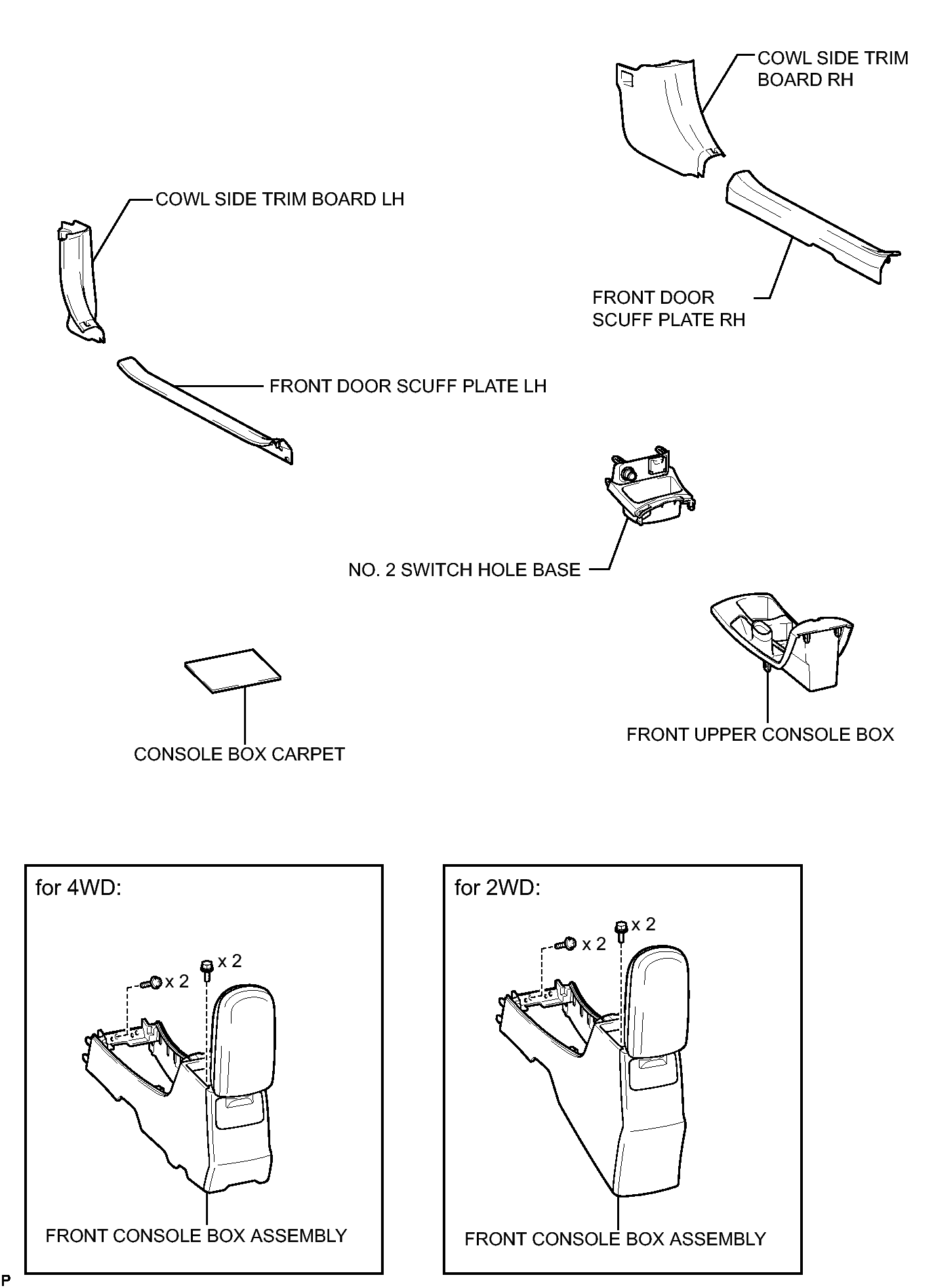 COWL SIDE TRIM BOARD RH

COWL SIDE TRIM BOARD LH

FRONT DOOR SCUFF PLATE RH

FRONT DOOR SCUFF PLATE LH

NO. 2 SWITCH HOLE BASE

CONSOLE BOX CARPET

FRONT UPPER CONSOLE BOX

for 4WD:

x 2

x 2

FRONT CONSOLE BOX ASSEMBLY

for 2WD:

x 2

x 2

FRONT CONSOLE BOX ASSEMBLY

P