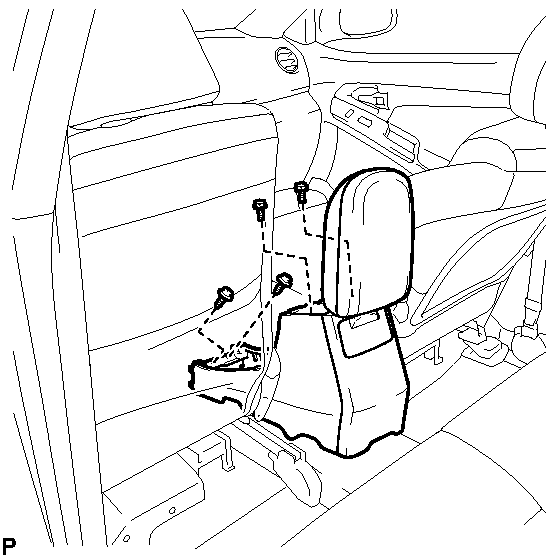 P