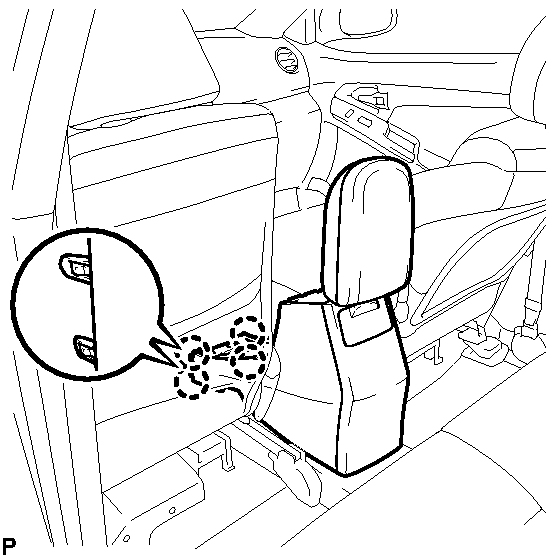 P