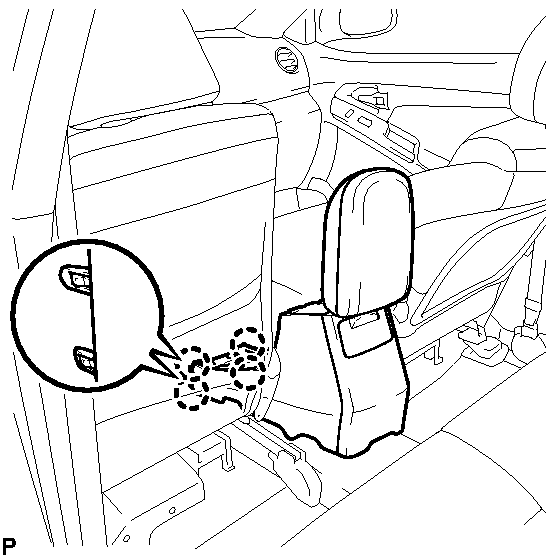 P