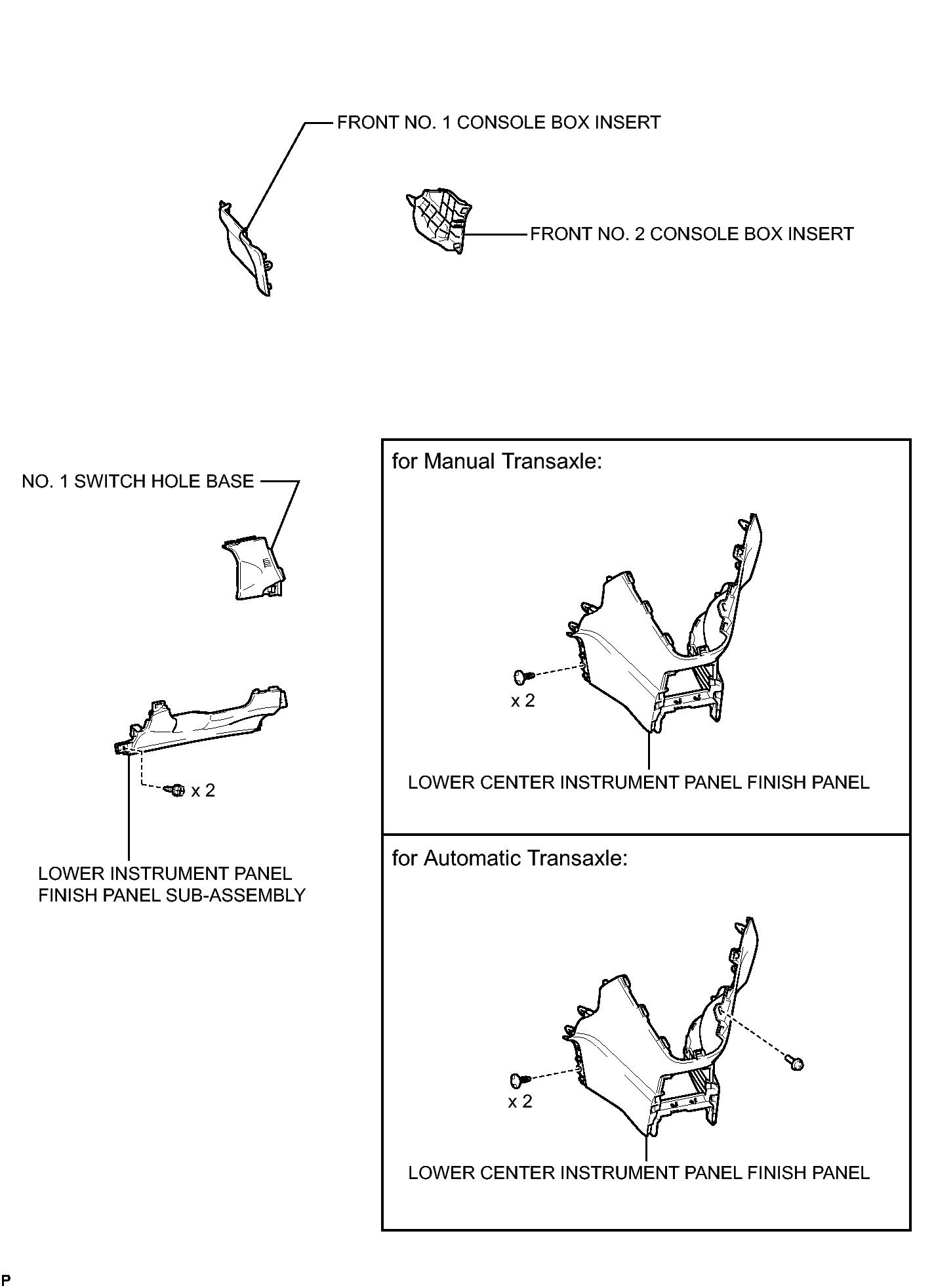 FRONT NO. 1 CONSOLE BOX INSERT

FRONT NO. 2 CONSOLE BOX INSERT

NO. 1 SWITCH HOLE BASE

x 2

LOWER INSTRUMENT PANEL FINISH PANEL SUB-ASSEMBLY

for Manual Transaxle:

x 2

LOWER CENTER INSTRUMENT PANEL FINISH PANEL

for Automatic Transaxle:

x 2

LOWER CENTER INSTRUMENT PANEL FINISH PANEL

P