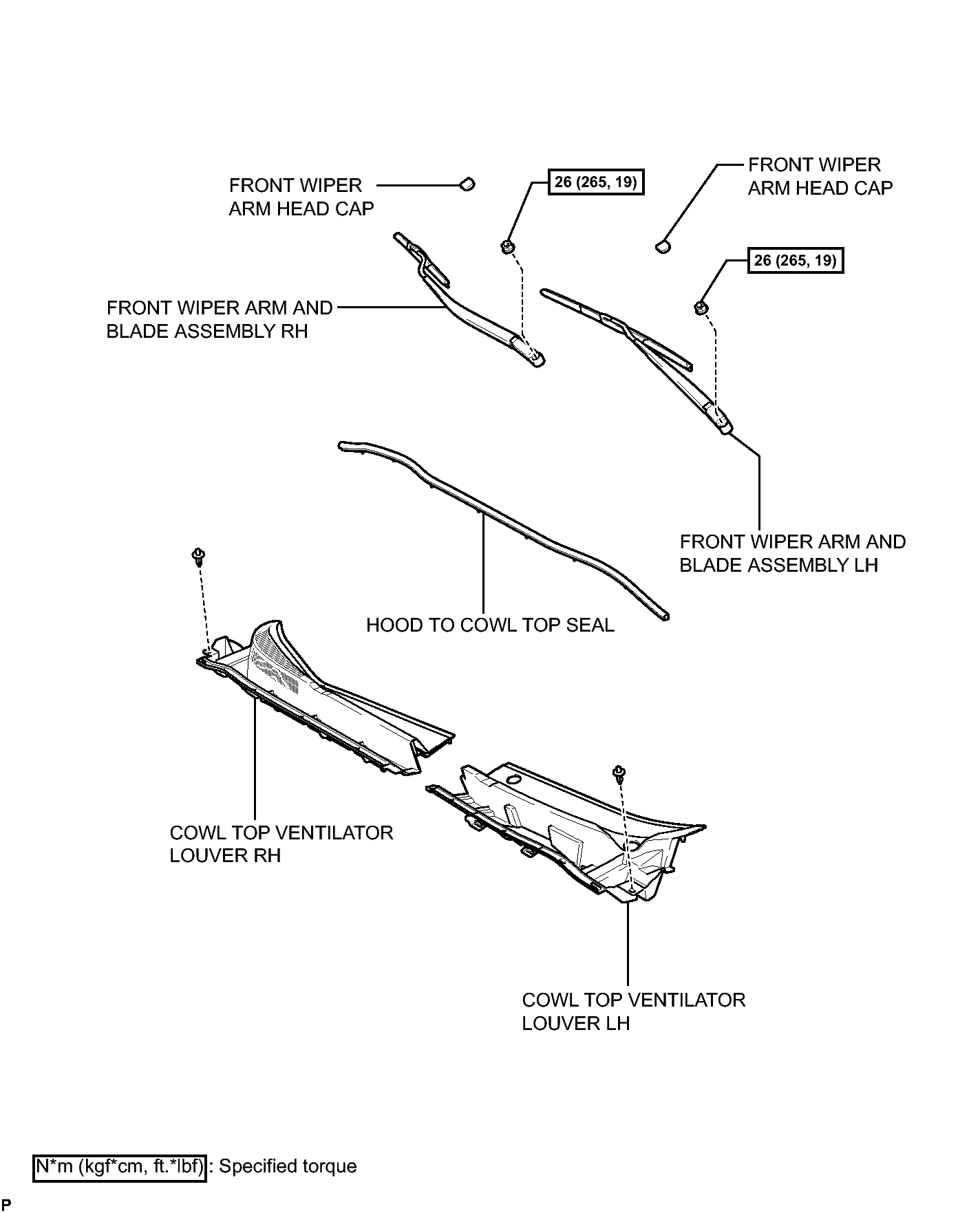 FRONT WIPER ARM HEAD CAP

26 (265, 19)

FRONT WIPER ARM HEAD CAP

26 (265, 19)

FRONT WIPER ARM AND BLADE ASSEMBLY RH

FRONT WIPER ARM AND BLADE ASSEMBLY LH

HOOD TO COWL TOP SEAL

COWL TOP VENTILATOR LOUVER RH

COWL TOP VENTILATOR LOUVER LH

N*m (kgf*cm, ft.*lbf) : Specified torque

P