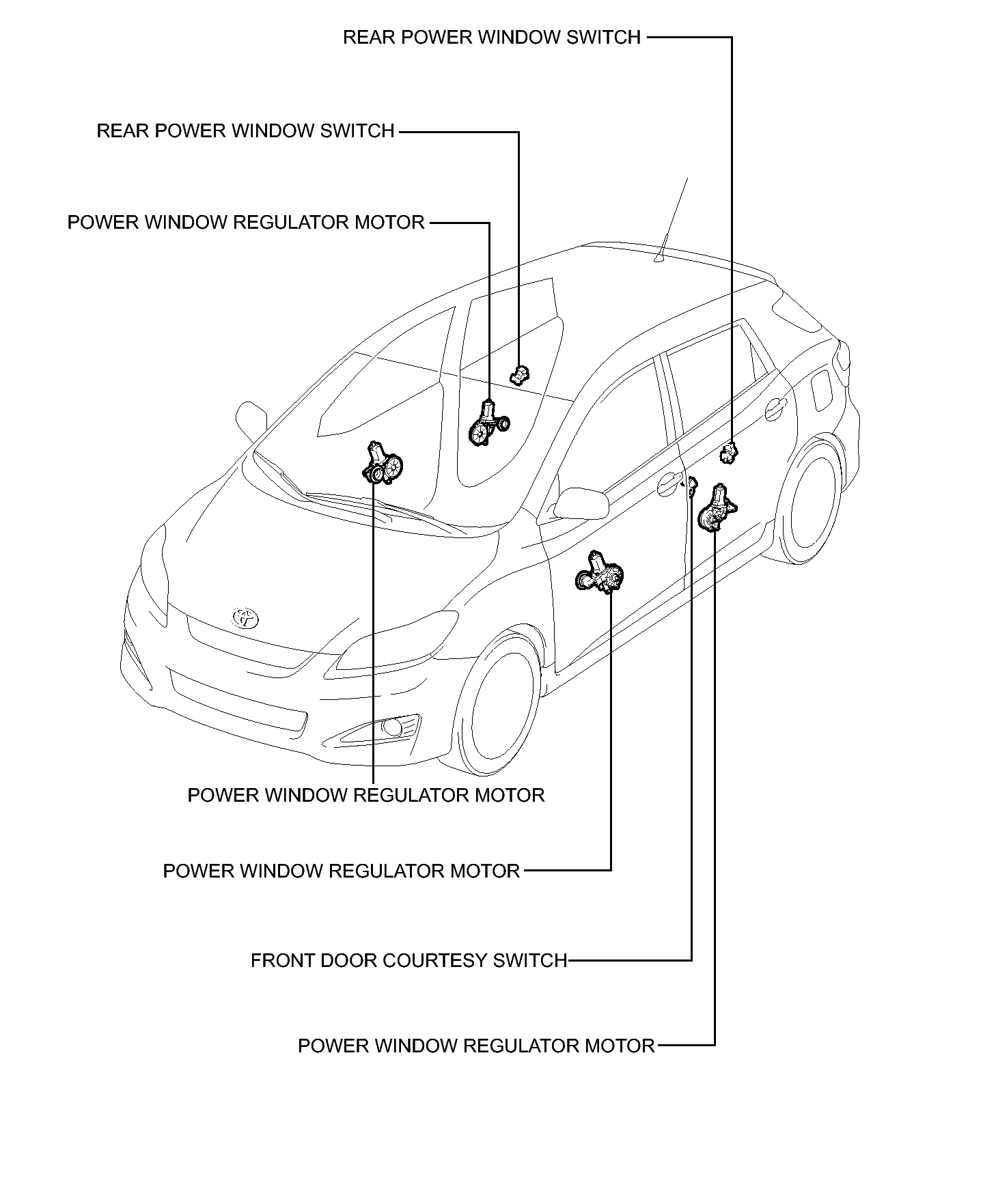 REAR POWER WINDOW SWITCH

REAR POWER WINDOW SWITCH

POWER WINDOW REGULATOR MOTOR

POWER WINDOW REGULATOR MOTOR

POWER WINDOW REGULATOR MOTOR

FRONT DOOR COURTESY SWITCH

POWER WINDOW REGULATOR MOTOR