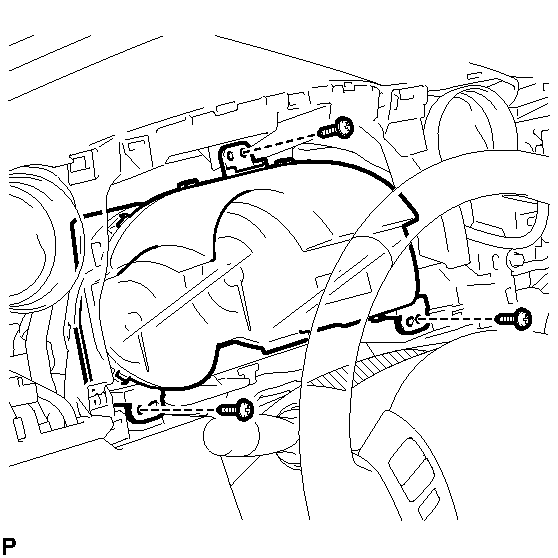 P