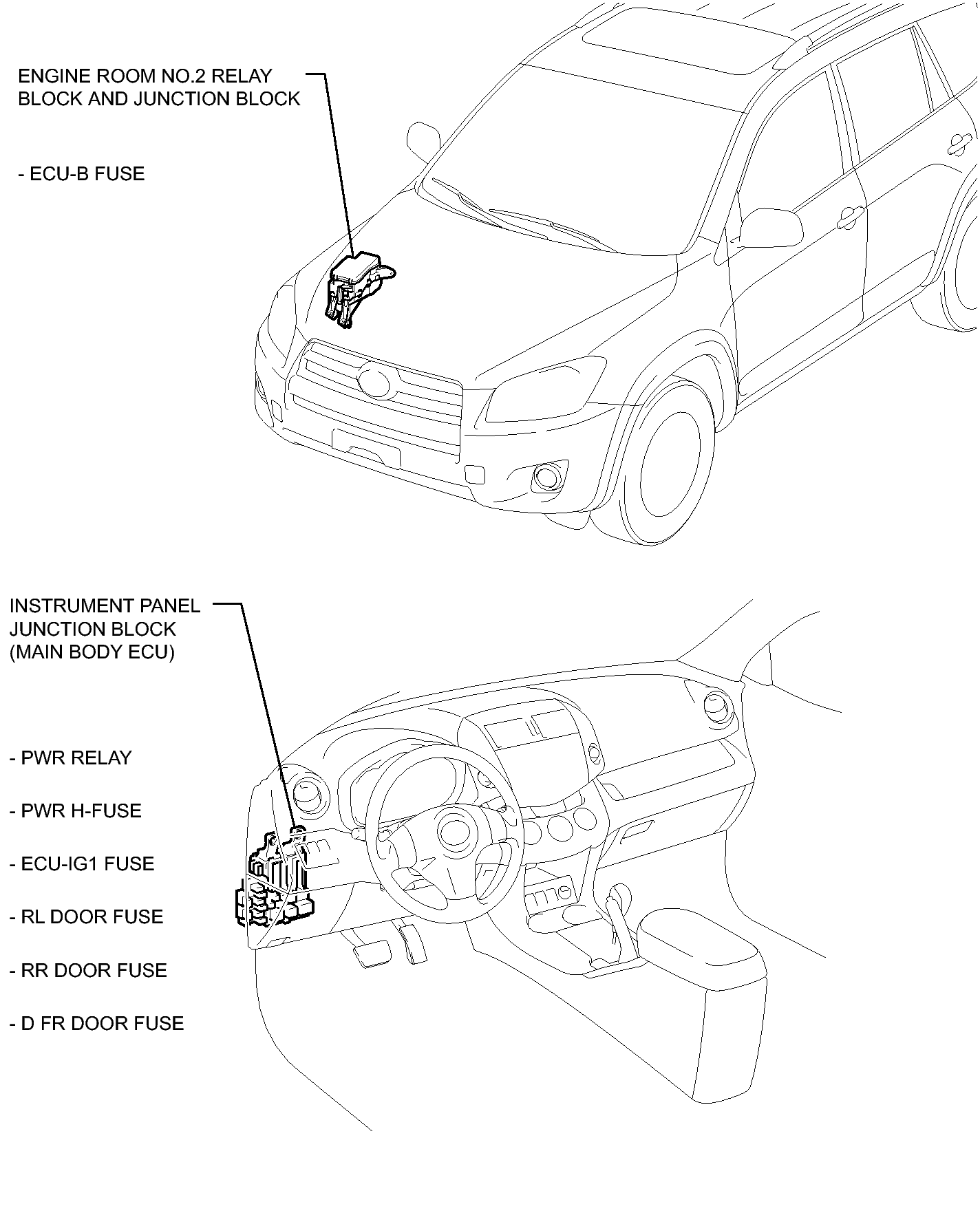 ENGINE ROOM NO.2 RELAY BLOCK AND JUNCTION BLOCK

- ECU-B FUSE

INSTRUMENT PANEL JUNCTION BLOCK (MAIN BODY ECU)

- PWR RELAY

- PWR H-FUSE

- ECU-IG1 FUSE

- RL DOOR FUSE

- RR DOOR FUSE

- D FR DOOR FUSE