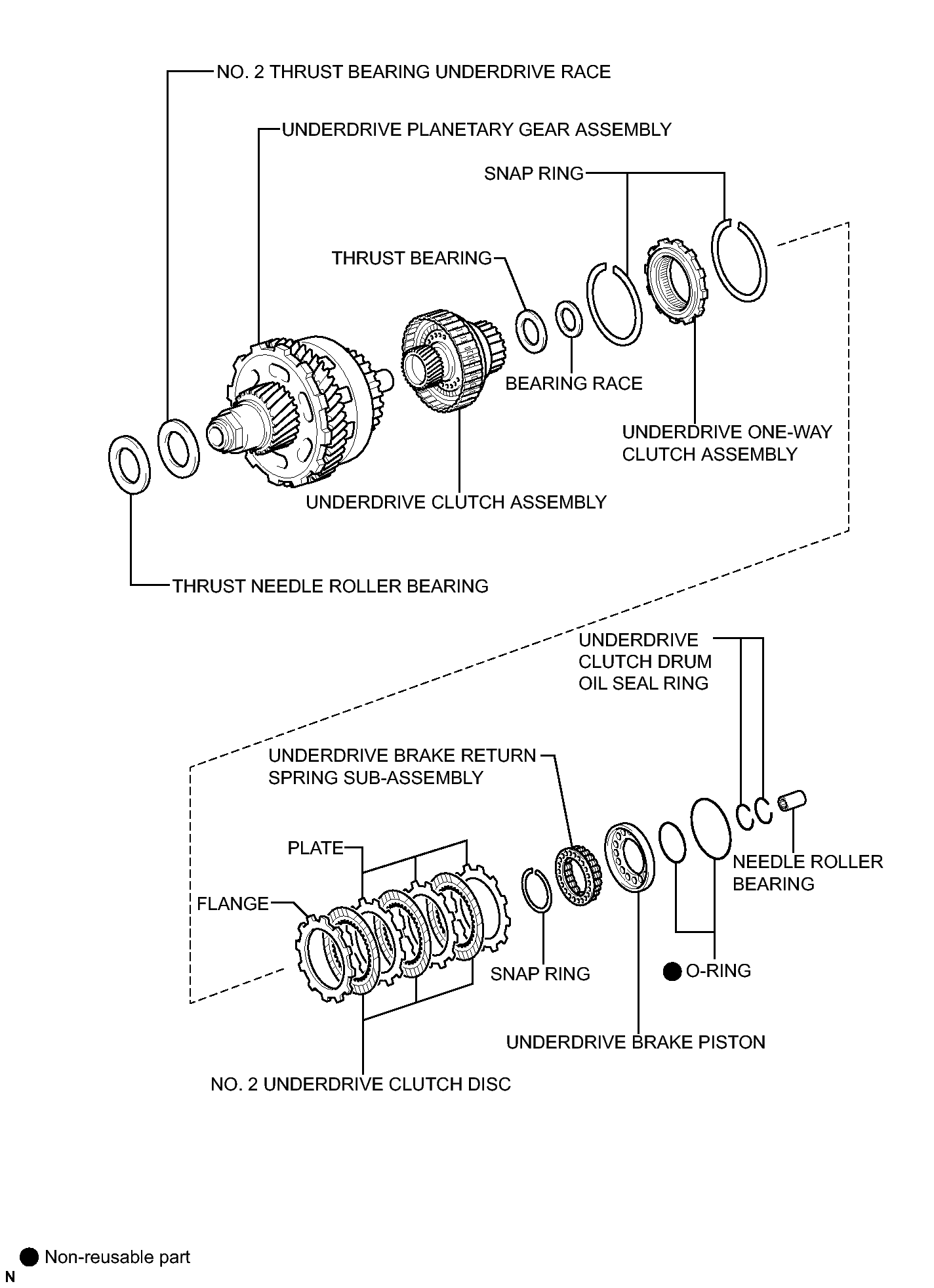 NO. 2 THRUST BEARING UNDERDRIVE RACE

UNDERDRIVE PLANETARY GEAR ASSEMBLY

SNAP RING

THRUST BEARING

BEARING RACE

UNDERDRIVE ONE-WAY CLUTCH ASSEMBLY

UNDERDRIVE CLUTCH ASSEMBLY

THRUST NEEDLE ROLLER BEARING

UNDERDRIVE CLUTCH DRUM OIL SEAL RING

UNDERDRIVE BRAKE RETURN SPRING SUB-ASSEMBLY

PLATE

FLANGE

NEEDLE ROLLER BEARING

SNAP RING

● O-RING

UNDERDRIVE BRAKE PISTON

NO. 2 UNDERDRIVE CLUTCH DISC

● Non-reusable part

N