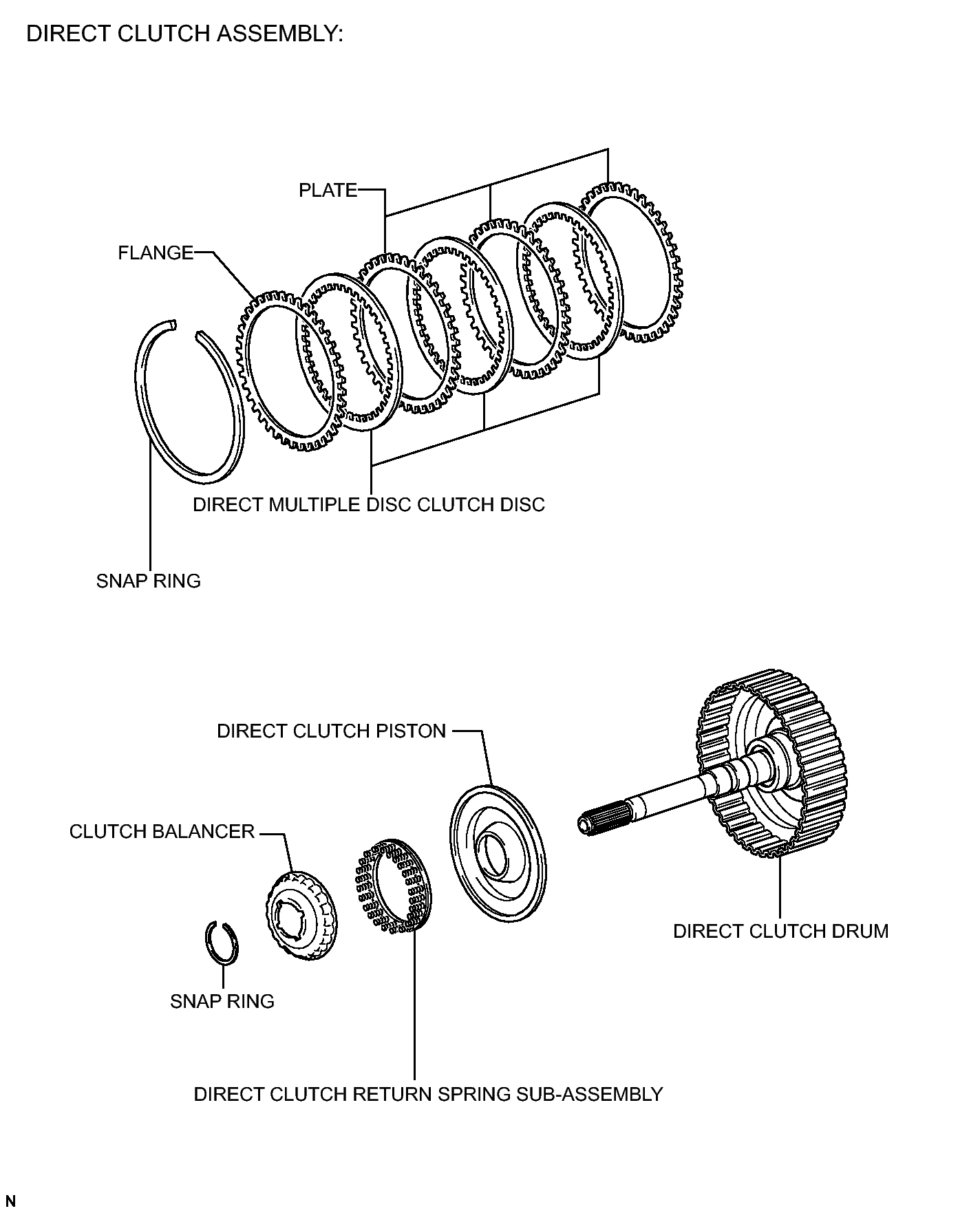 DIRECT CLUTCH ASSEMBLY:

PLATE

FLANGE

DIRECT MULTIPLE DISC CLUTCH DISC

SNAP RING

DIRECT CLUTCH PISTON

CLUTCH BALANCER

DIRECT CLUTCH DRUM

SNAP RING

DIRECT CLUTCH RETURN SPRING SUB-ASSEMBLY

N