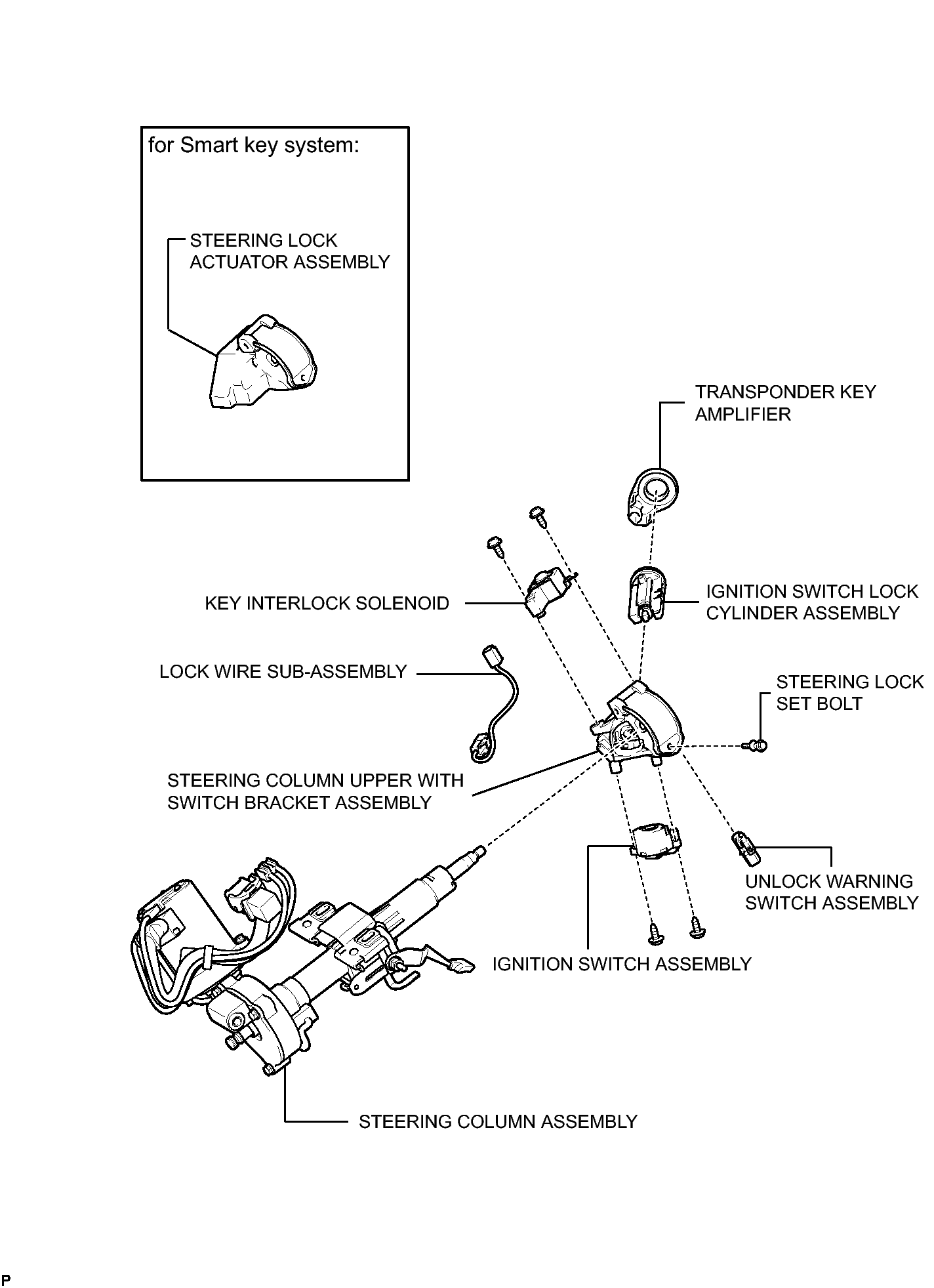 for Smart key system:

STEERING LOCK ACTUATOR ASSEMBLY

TRANSPONDER KEY AMPLIFIER

KEY INTERLOCK SOLENOID

IGNITION SWITCH LOCK CYLINDER ASSEMBLY

LOCK WIRE SUB-ASSEMBLY

STEERING LOCK SET BOLT

STEERING COLUMN UPPER WITH SWITCH BRACKET ASSEMBLY

UNLOCK WARNING SWITCH ASSEMBLY

IGNITION SWITCH ASSEMBLY

STEERING COLUMN ASSEMBLY

P