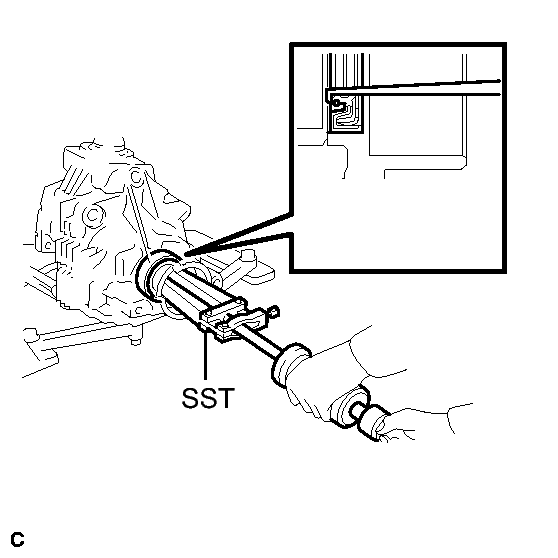 SST

C