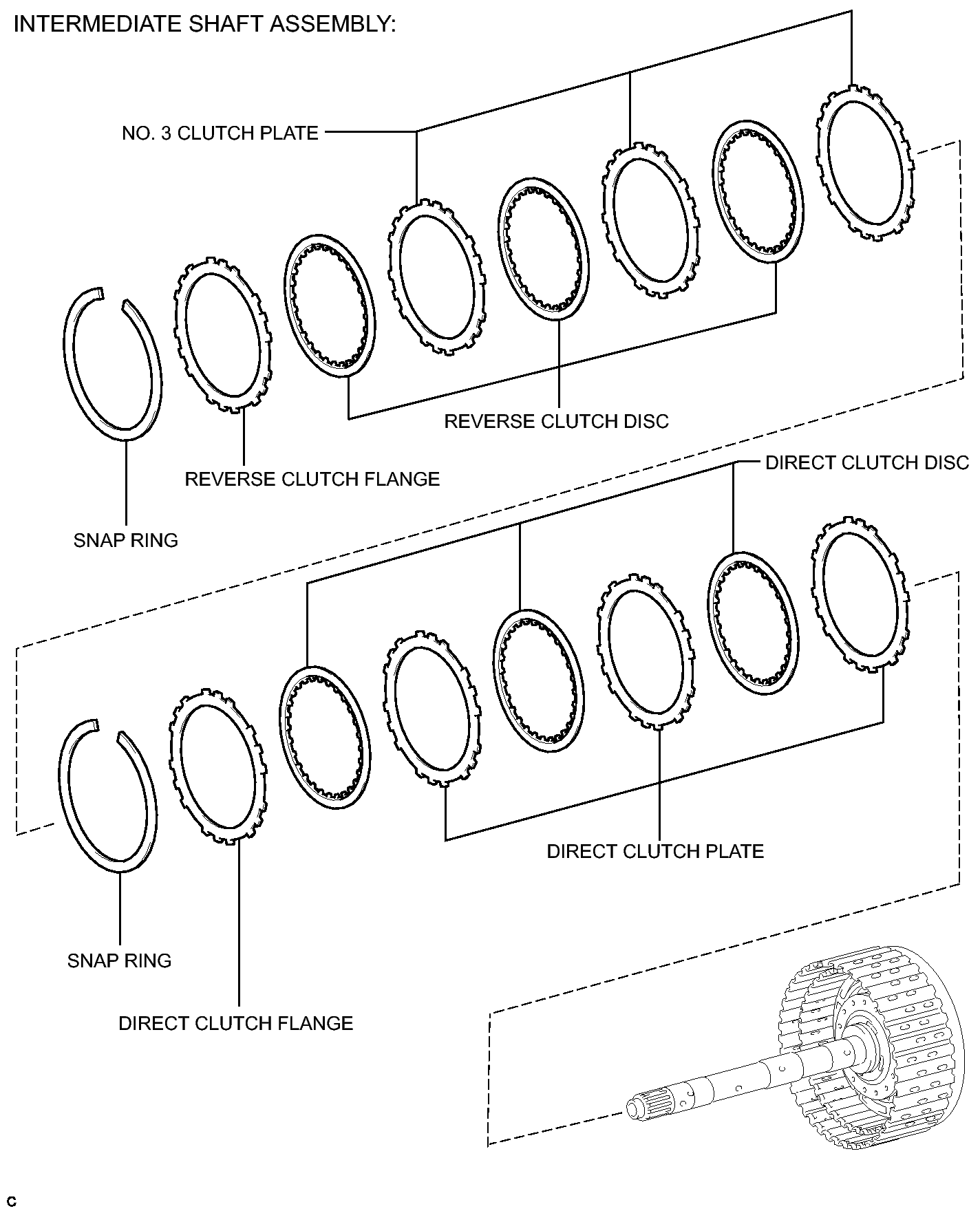 INTERMEDIATE SHAFT ASSEMBLY:

NO. 3 CLUTCH PLATE

REVERSE CLUTCH DISC

REVERSE CLUTCH FLANGE

SNAP RING

DIRECT CLUTCH DISC

DIRECT CLUTCH PLATE

SNAP RING

DIRECT CLUTCH FLANGE

C