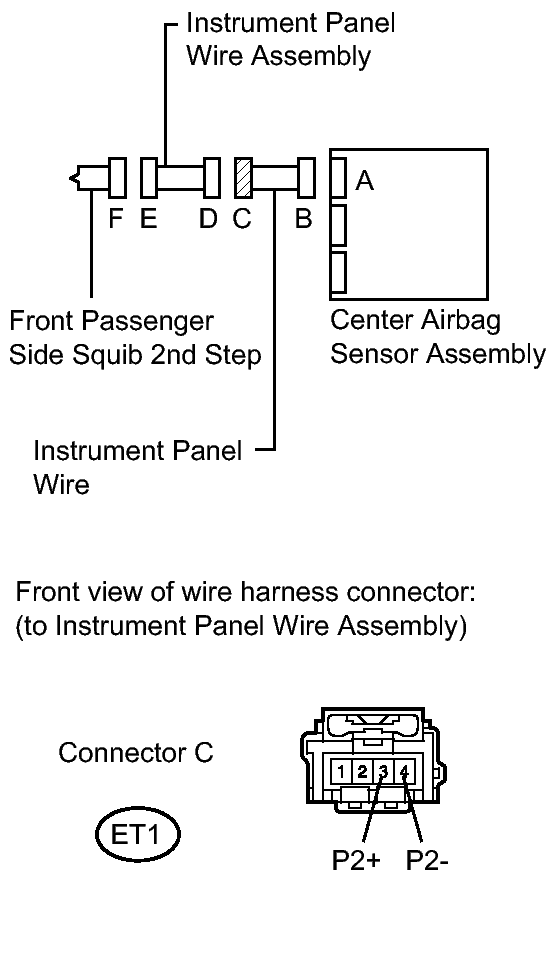 Instrument Panel Wire Assembly

F E D C B A

Front Passenger Side Squib 2nd Step

Center Airbag Sensor Assembly

Instrument Panel Wire

Front view of wire harness connector: (to Instrument Panel Wire Assembly)

Connector C

ET1

1 2 3 4

P2+ P2-