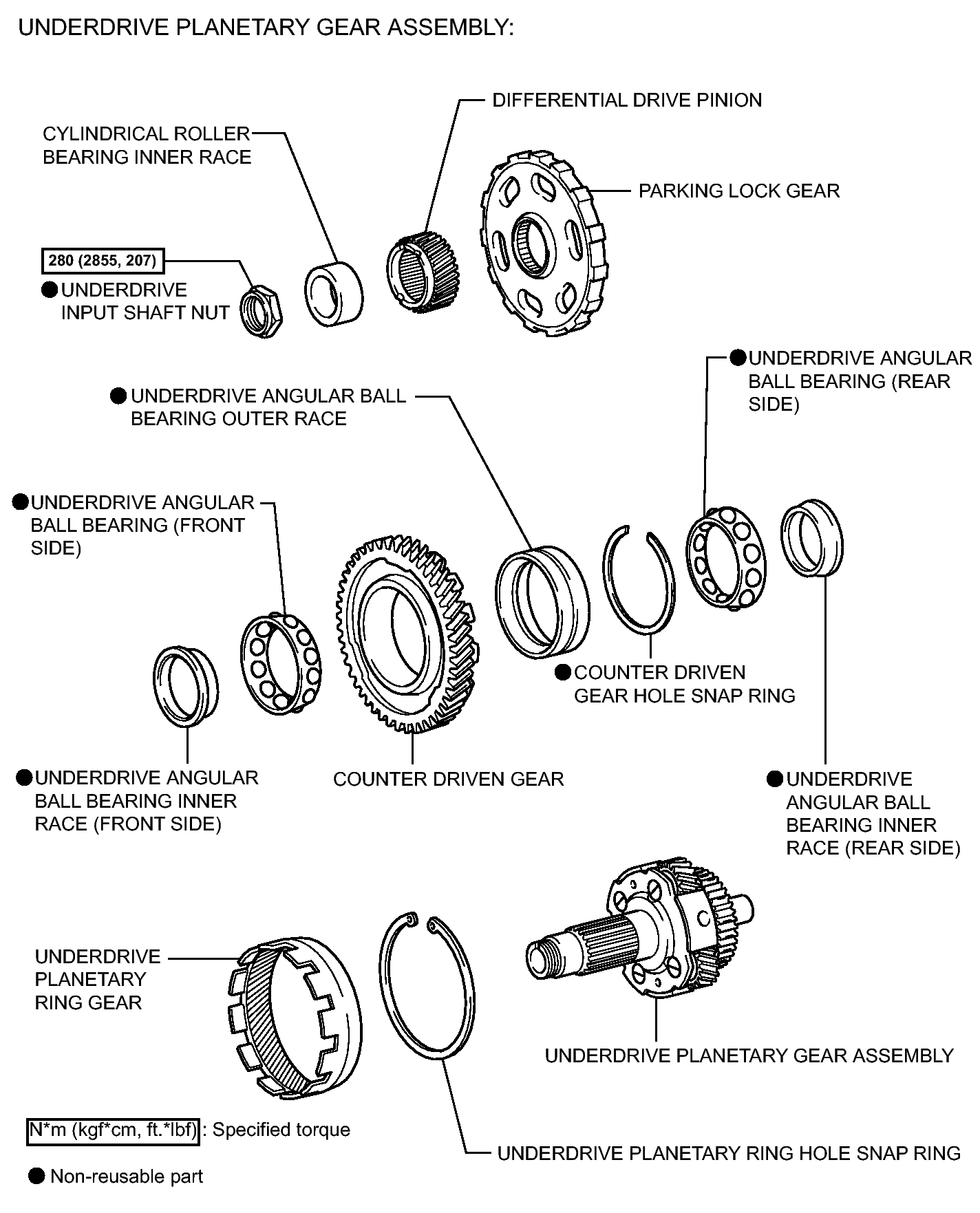 UNDERDRIVE PLANETARY GEAR ASSEMBLY:

DIFFERENTIAL DRIVE PINION

CYLINDRICAL ROLLER BEARING INNER RACE

PARKING LOCK GEAR

280 (2855, 207)

● UNDERDRIVE INPUT SHAFT NUT

● UNDERDRIVE ANGULAR BALL BEARING (REAR SIDE)

● UNDERDRIVE ANGULAR BALL BEARING OUTER RACE

● UNDERDRIVE ANGULAR BALL BEARING (FRONT SIDE)

● COUNTER DRIVEN GEAR HOLE SNAP RING

● UNDERDRIVE ANGULAR BALL BEARING INNER RACE (FRONT SIDE)

COUNTER DRIVEN GEAR

● UNDERDRIVE ANGULAR BALL BEARING INNER RACE (REAR SIDE)

UNDERDRIVE PLANETARY RING GEAR

UNDERDRIVE PLANETARY GEAR ASSEMBLY

N*m (kgf*cm, ft.*lbf) : Specified torque

UNDERDRIVE PLANETARY RING HOLE SNAP RING

● Non-reusable part