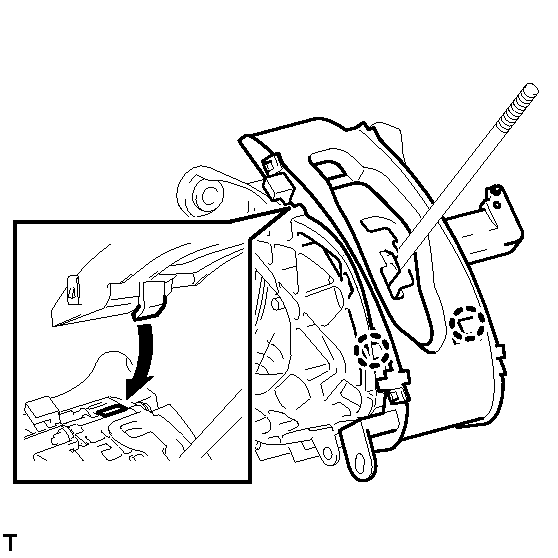 T