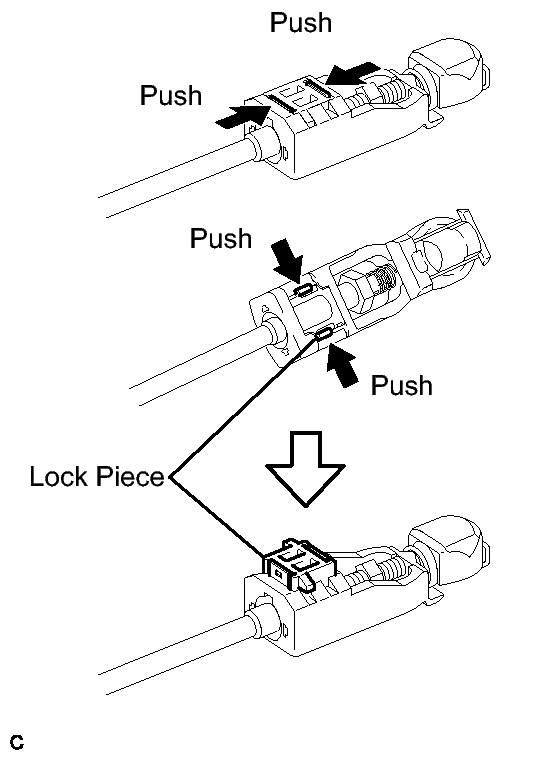 Push

Push

Push

Push

Lock Piece

C