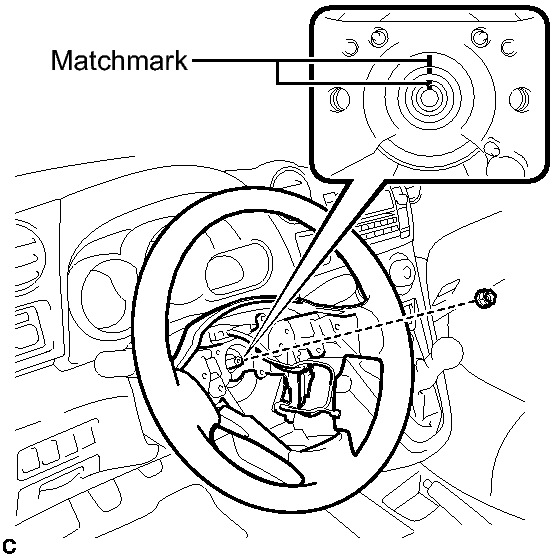 Matchmark

C