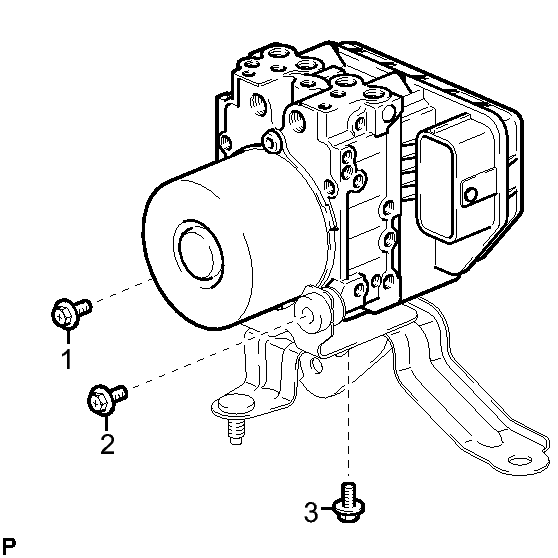 1
2
3
P