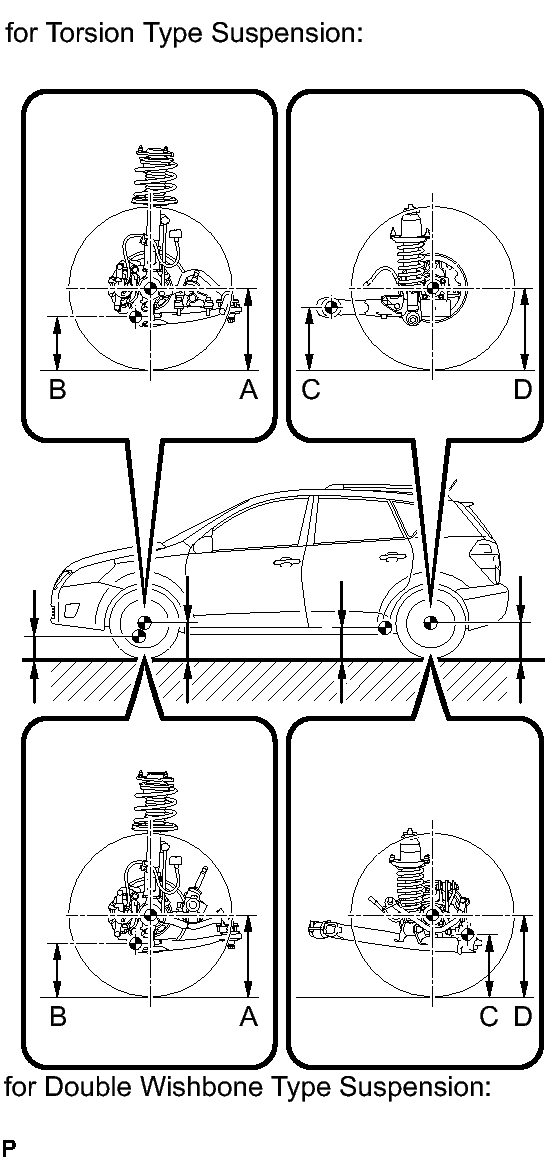 for Torsion Type Suspension:

B A

C D

B A

C D

for Double Wishbone Type Suspension:

P