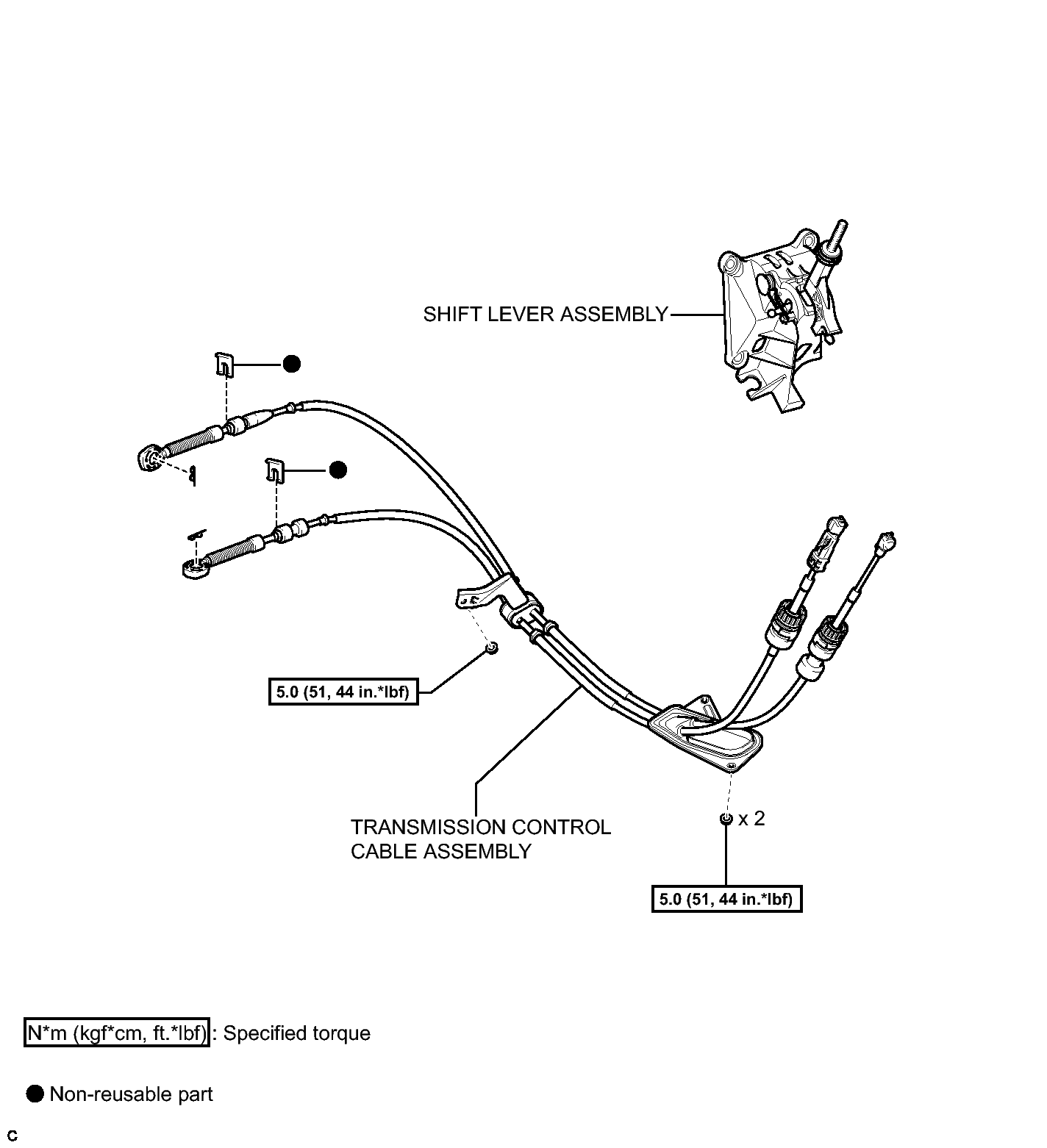 SHIFT LEVER ASSEMBLY

5.0 (51, 44 in.*lbf)

TRANSMISSION CONTROL CABLE ASSEMBLY

x 2

5.0 (51, 44 in.*lbf)

N*m (kgf*cm, ft.*lbf) : Specified torque

● Non-reusable part

C