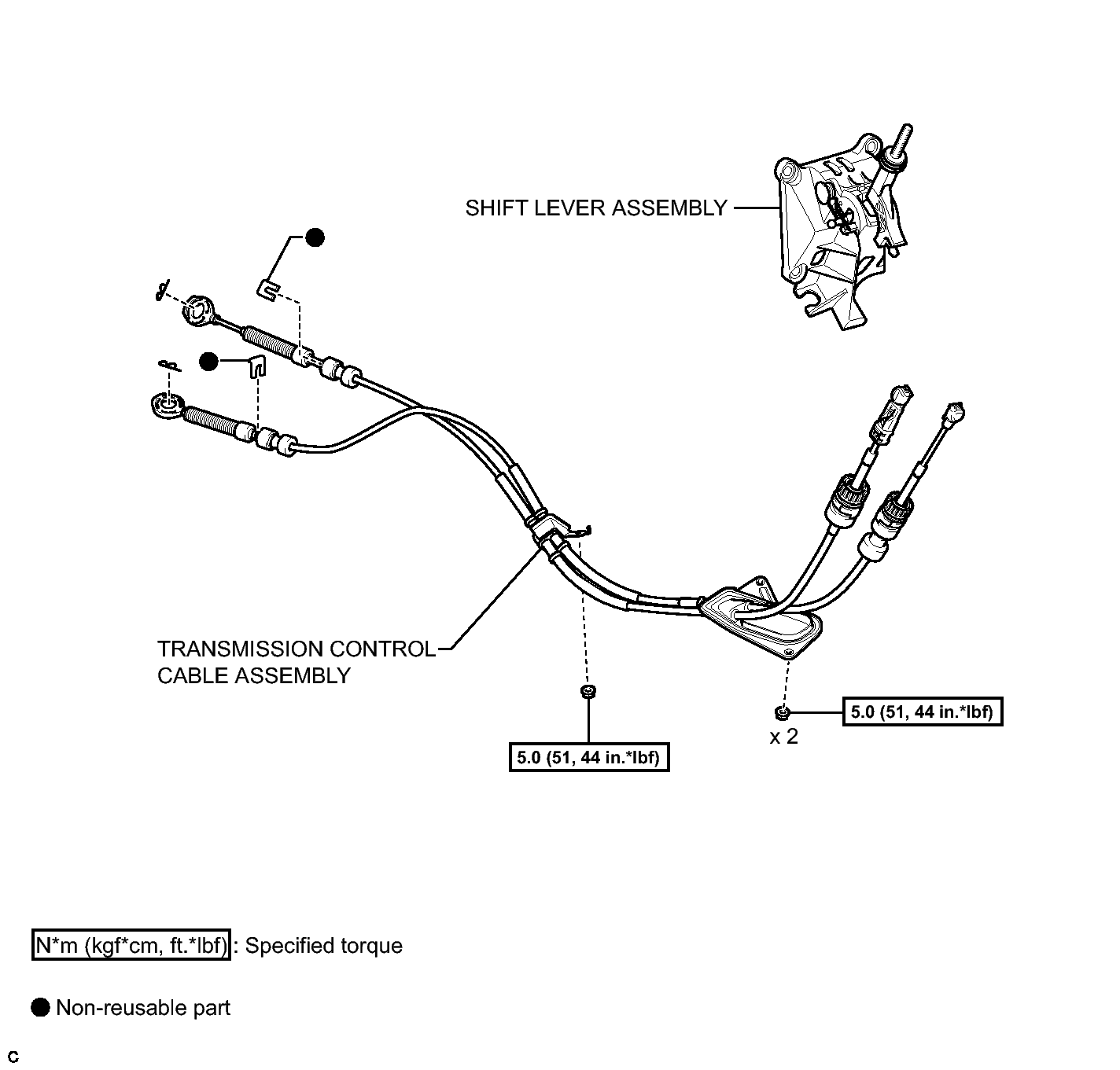 SHIFT LEVER ASSEMBLY

TRANSMISSION CONTROL CABLE ASSEMBLY

5.0 (51, 44 in.*lbf)

x 2

5.0 (51, 44 in.*lbf)

N*m (kgf*cm, ft.*lbf) : Specified torque

Non-reusable part

C