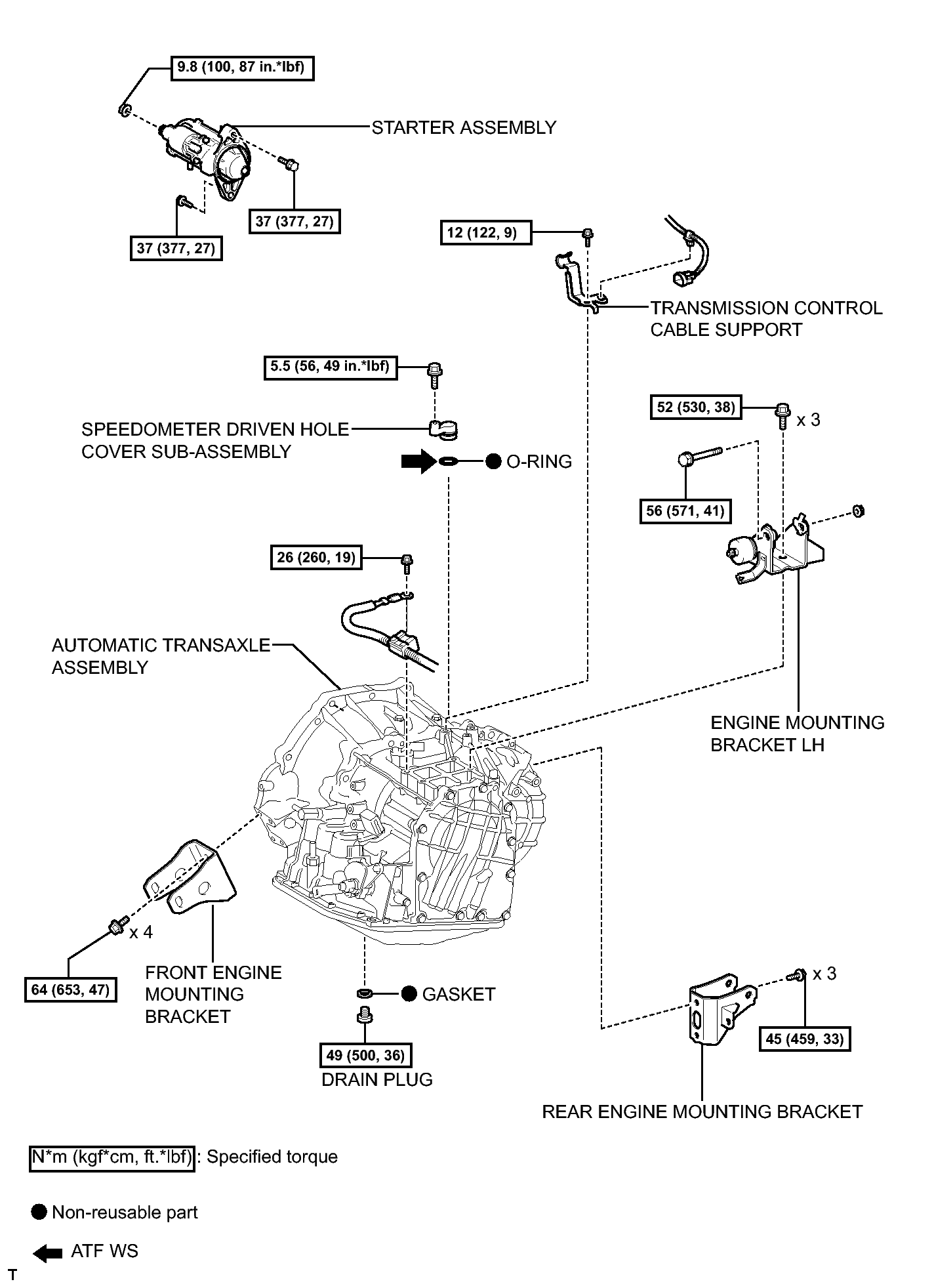 9.8 (100, 87 in.*lbf)

STARTER ASSEMBLY

37 (377, 27)

37 (377, 27)

12 (122, 9)

TRANSMISSION CONTROL CABLE SUPPORT

5.5 (56, 49 in.*lbf)

SPEEDOMETER DRIVEN HOLE COVER SUB-ASSEMBLY

O-RING

52 (530, 38)

x 3

56 (571, 41)

26 (260, 19)

AUTOMATIC TRANSAXLE ASSEMBLY

ENGINE MOUNTING BRACKET LH

x 4

64 (653, 47)

FRONT ENGINE MOUNTING BRACKET

GASKET

49 (500, 36)

DRAIN PLUG

x 3

45 (459, 33)

REAR ENGINE MOUNTING BRACKET

N*m (kgf*cm, ft.*lbf) : Specified torque

Non-reusable part

ATF WS

T