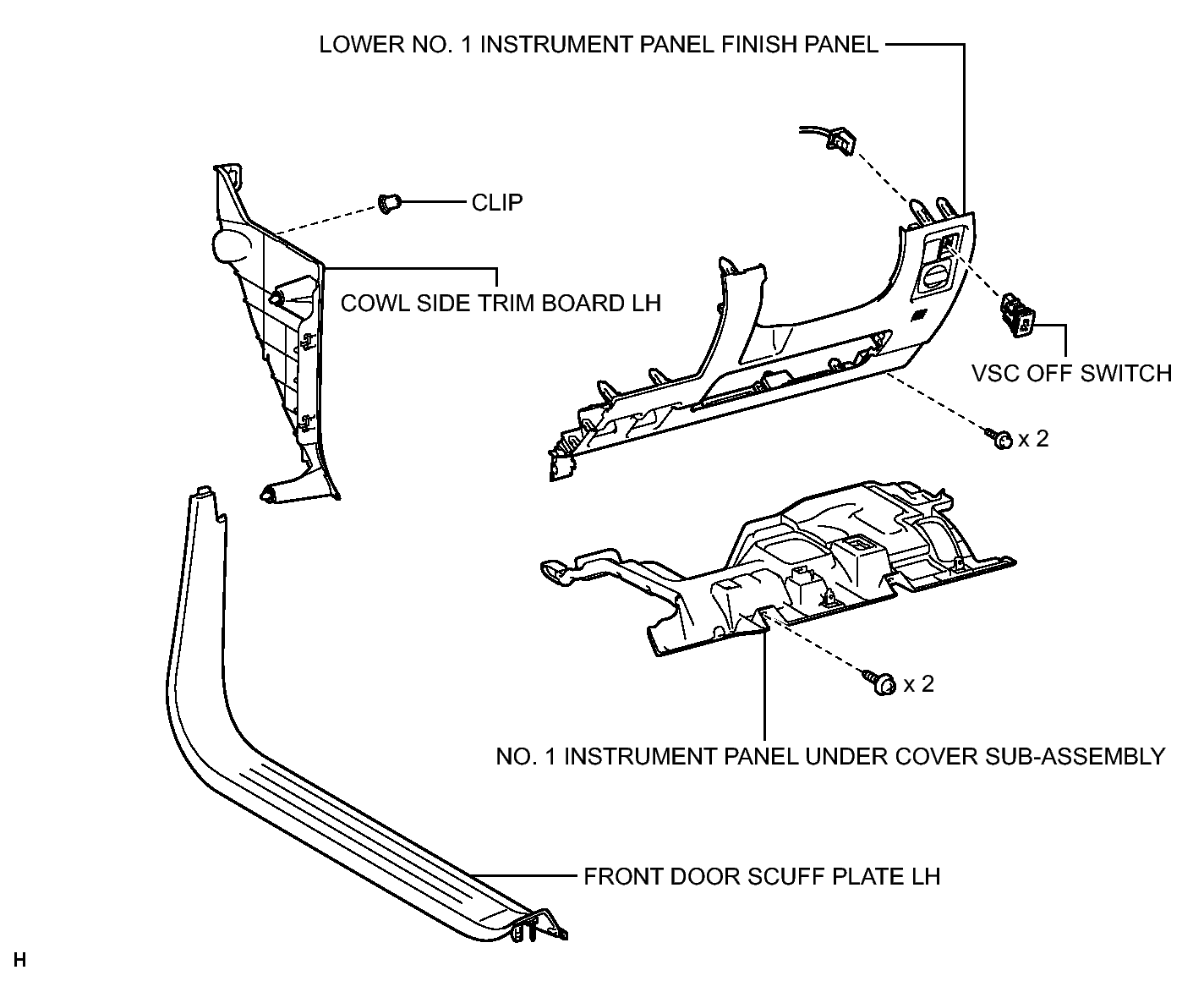 LOWER NO. 1 INSTRUMENT PANEL FINISH PANEL

CLIP

COWL SIDE TRIM BOARD LH

VSC OFF SWITCH

x 2

x 2

NO. 1 INSTRUMENT PANEL UNDER COVER SUB-ASSEMBLY

FRONT DOOR SCUFF PLATE LH

H