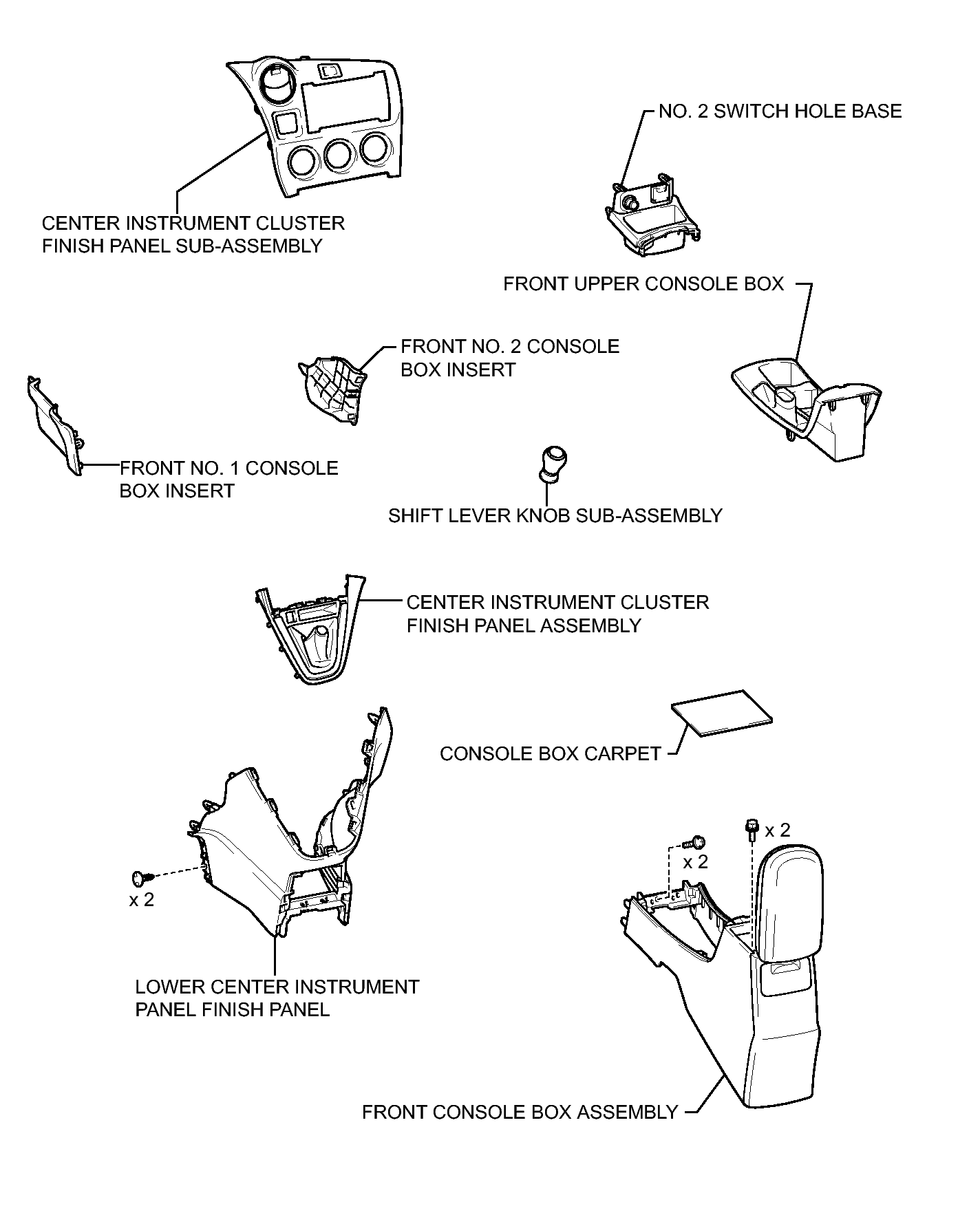 NO. 2 SWITCH HOLE BASE

CENTER INSTRUMENT CLUSTER FINISH PANEL SUB-ASSEMBLY

FRONT UPPER CONSOLE BOX

FRONT NO. 2 CONSOLE BOX INSERT

FRONT NO. 1 CONSOLE BOX INSERT

SHIFT LEVER KNOB SUB-ASSEMBLY

CENTER INSTRUMENT CLUSTER FINISH PANEL ASSEMBLY

CONSOLE BOX CARPET

x 2

x 2

x 2

LOWER CENTER INSTRUMENT PANEL FINISH PANEL

FRONT CONSOLE BOX ASSEMBLY