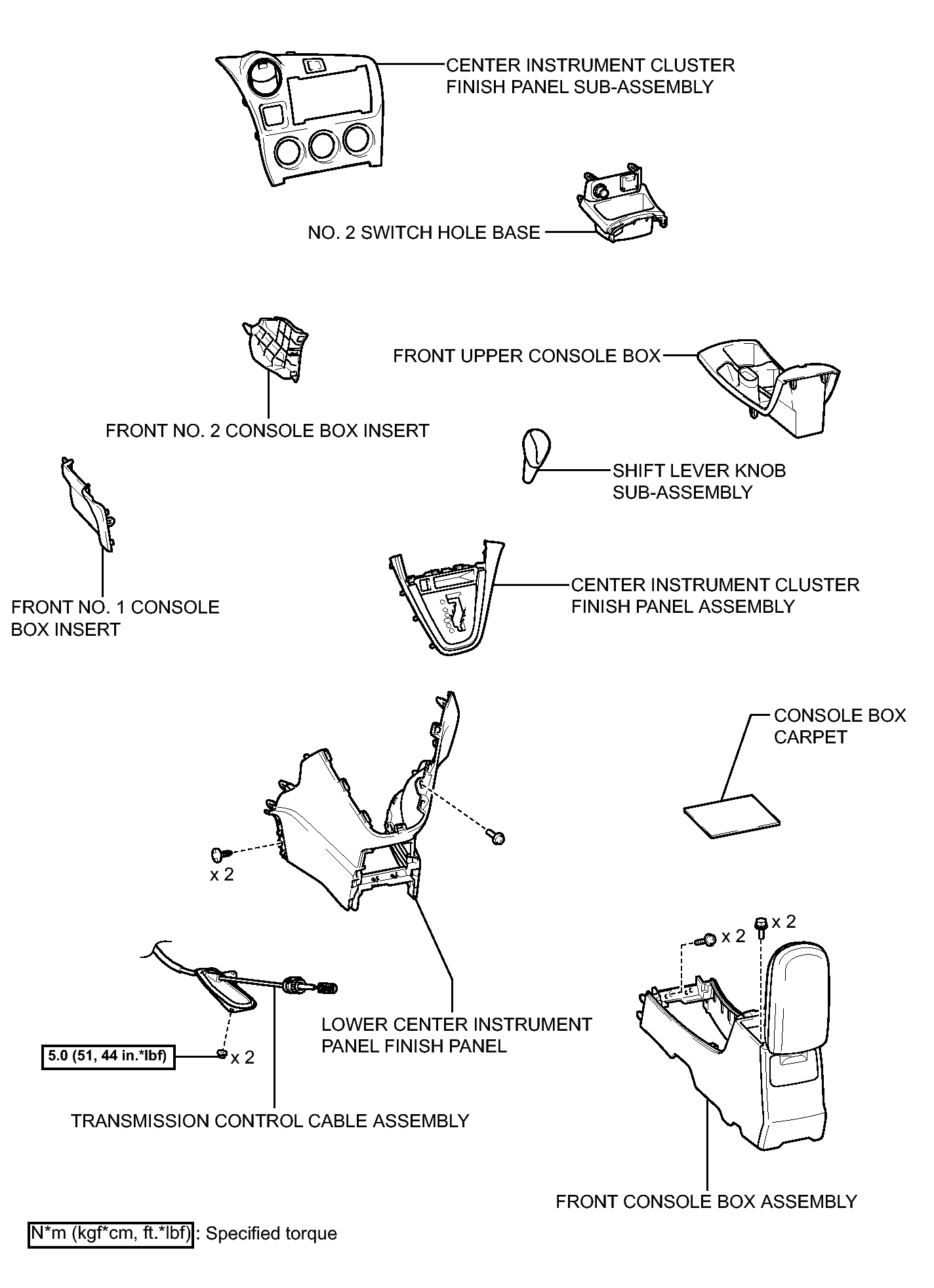 CENTER INSTRUMENT CLUSTER FINISH PANEL SUB-ASSEMBLY

NO. 2 SWITCH HOLE BASE

FRONT UPPER CONSOLE BOX

FRONT NO. 2 CONSOLE BOX INSERT

SHIFT LEVER KNOB SUB-ASSEMBLY

FRONT NO. 1 CONSOLE BOX INSERT

CENTER INSTRUMENT CLUSTER FINISH PANEL ASSEMBLY

CONSOLE BOX CARPET

x 2

x 2

x 2

LOWER CENTER INSTRUMENT PANEL FINISH PANEL

5.0 (51, 44 in.*lbf)

x 2

TRANSMISSION CONTROL CABLE ASSEMBLY

FRONT CONSOLE BOX ASSEMBLY

N*m (kgf*cm, ft.*lbf) : Specified torque