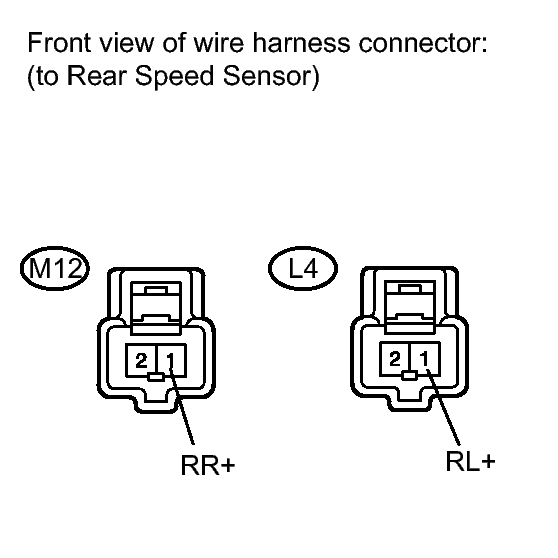 Front view of wire harness connector:
(to Rear Speed Sensor)

M12

2 1

RR+

L4

2 1

RL+