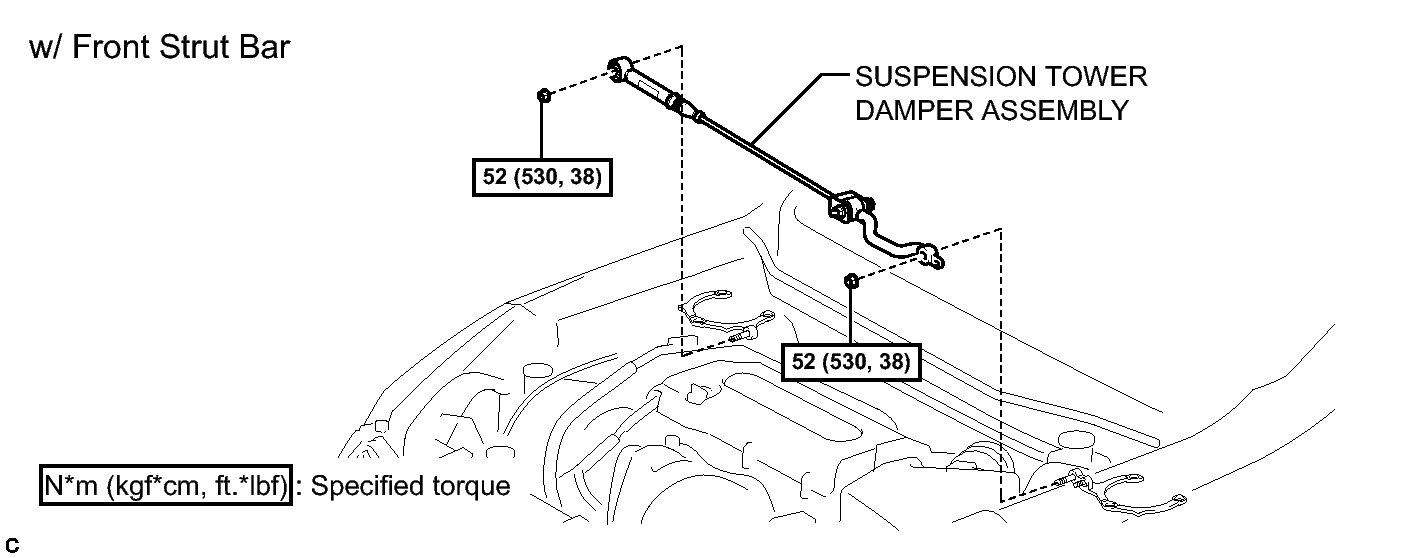 w/ Front Strut Bar

SUSPENSION TOWER DAMPER ASSEMBLY

52 (530, 38)

52 (530, 38)

N*m (kgf*cm, ft.*lbf) : Specified torque

C