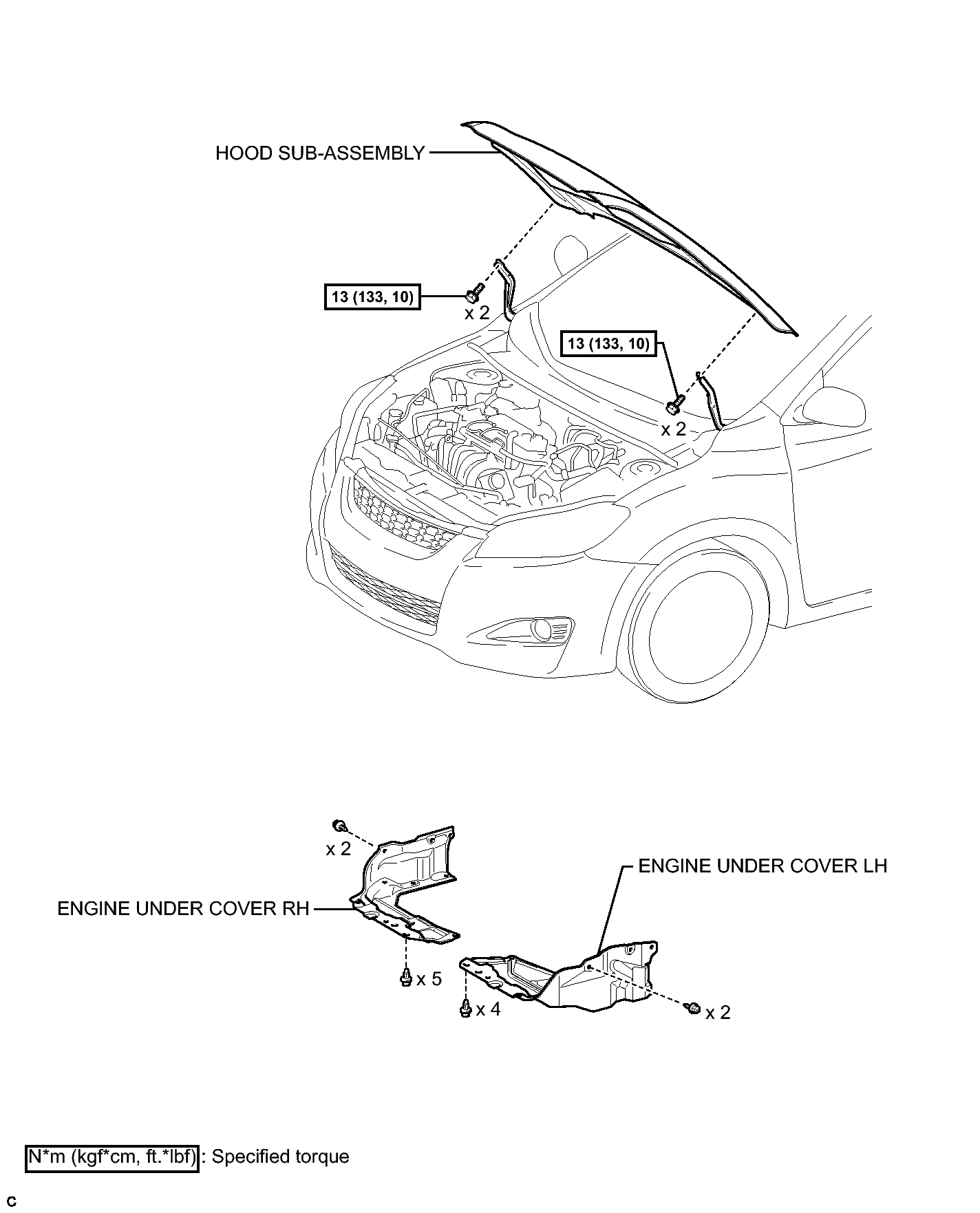 HOOD SUB-ASSEMBLY

13 (133, 10)

x 2

13 (133, 10)

x 2

x 2

ENGINE UNDER COVER LH

ENGINE UNDER COVER RH

x 5

x 4

x 2

N*m (kgf*cm, ft.*lbf) : Specified torque

C