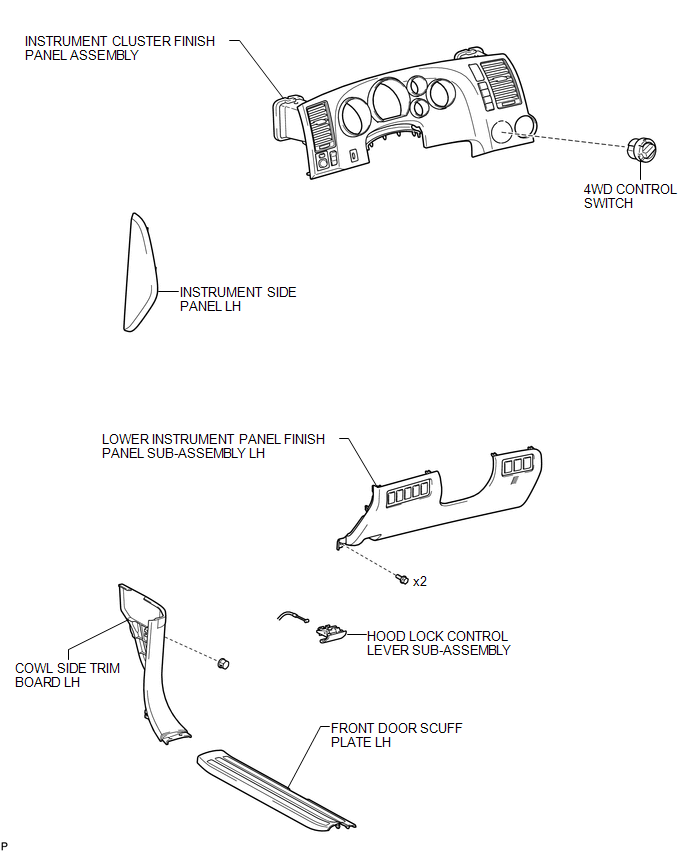 INSTRUMENT CLUSTER FINISH PANEL ASSEMBLY

4WD CONTROL SWITCH

INSTRUMENT SIDE PANEL LH

LOWER INSTRUMENT PANEL FINISH PANEL SUB-ASSEMBLY LH

x2

HOOD LOCK CONTROL LEVER SUB-ASSEMBLY

COWL SIDE TRIM BOARD LH

FRONT DOOR SCUFF PLATE LH

P