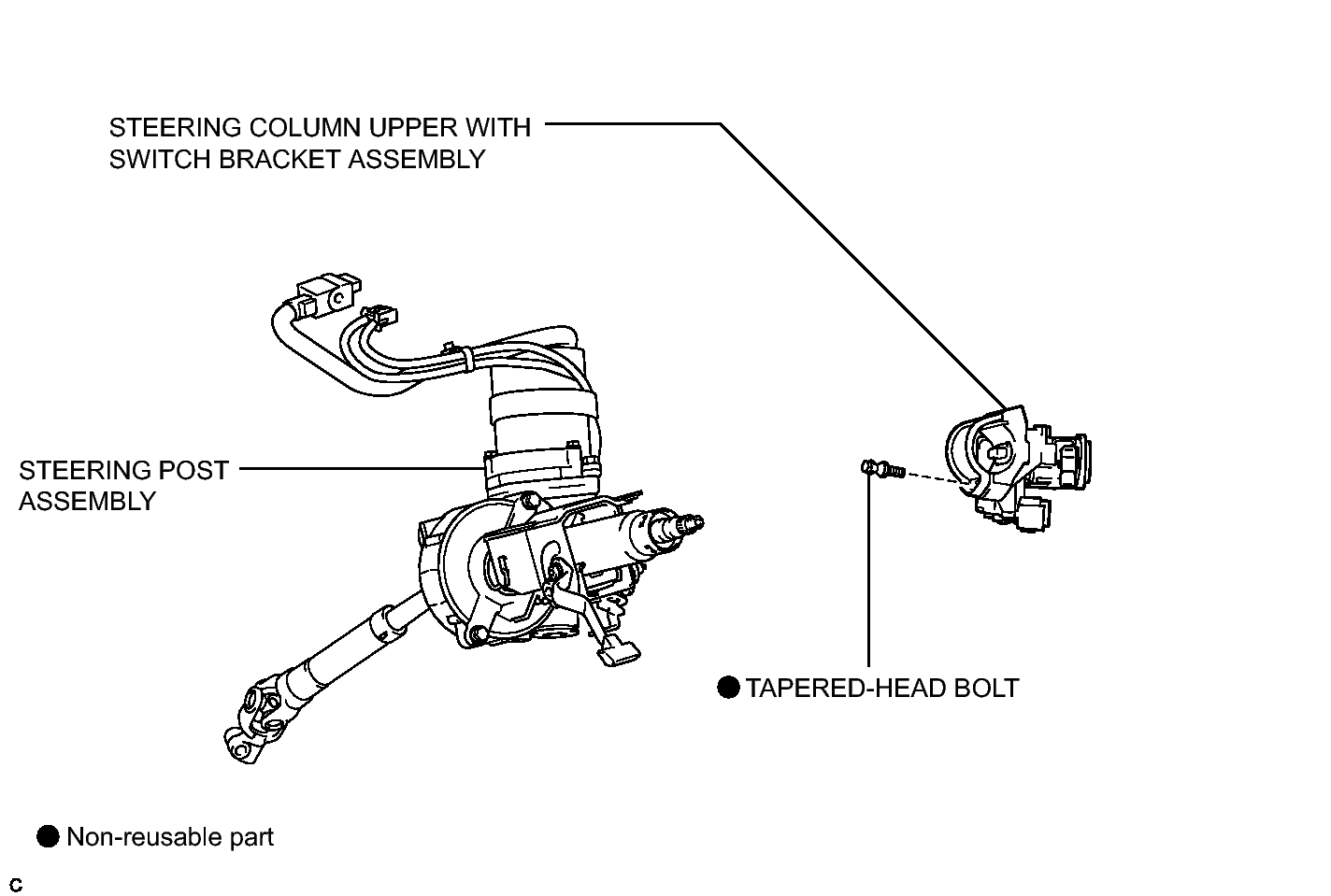 STEERING COLUMN UPPER WITH SWITCH BRACKET ASSEMBLY

STEERING POST ASSEMBLY

● TAPERED-HEAD BOLT

● Non-reusable part

C