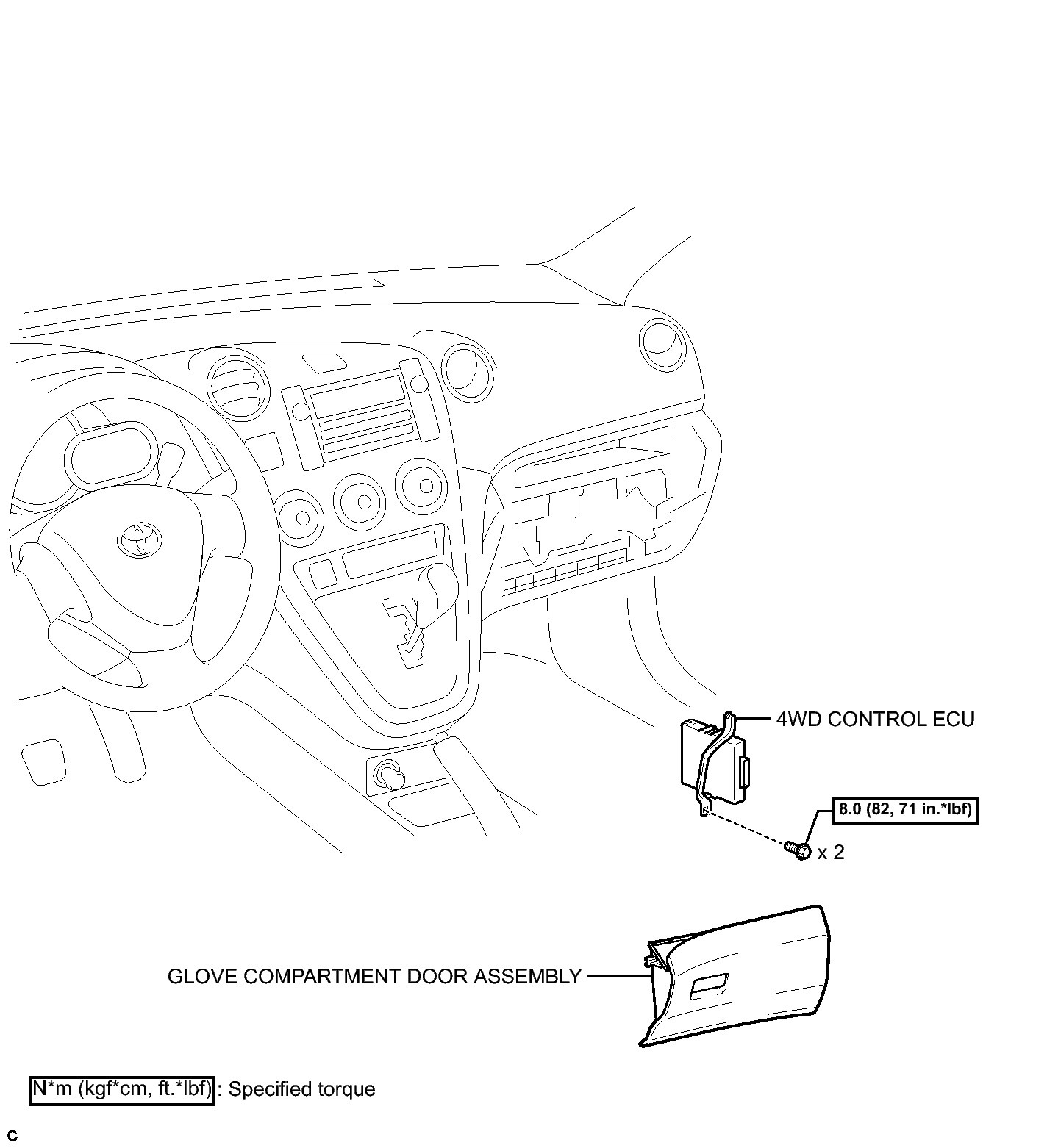 4WD CONTROL ECU

8.0 (82, 71 in.*lbf)

x 2

GLOVE COMPARTMENT DOOR ASSEMBLY

N*m (kgf*cm, ft.*lbf) : Specified torque

C