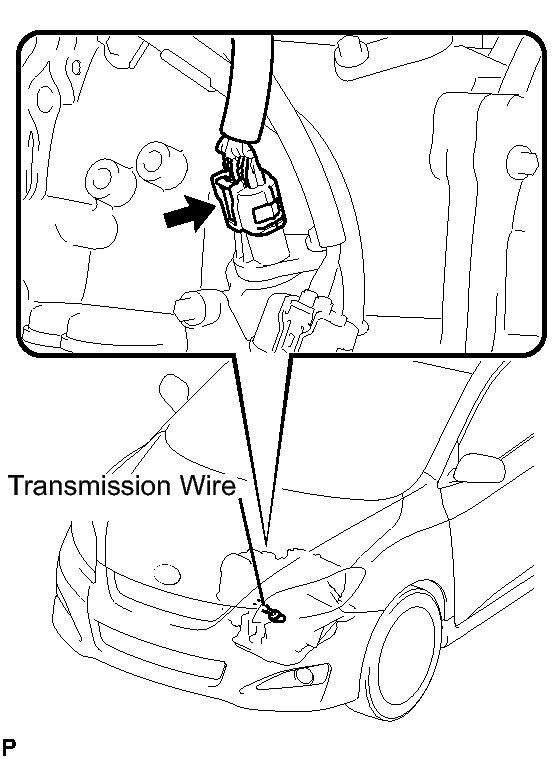 Transmission Wire

P